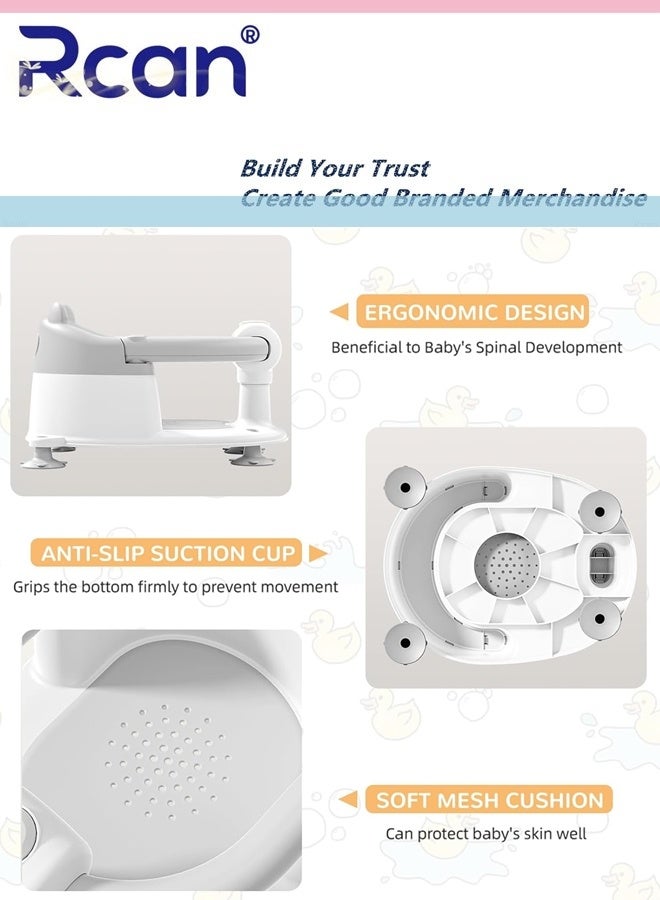 Rcan®

Build Your Trust
Create Good Branded Merchandise

ERGONOMIC DESIGN
Beneficial to Baby's Spinal Development

ANTI-SLIP SUCTION CUP
Grips the bottom firmly to prevent movement

SOFT MESH CUSHION
Can protect baby's skin well