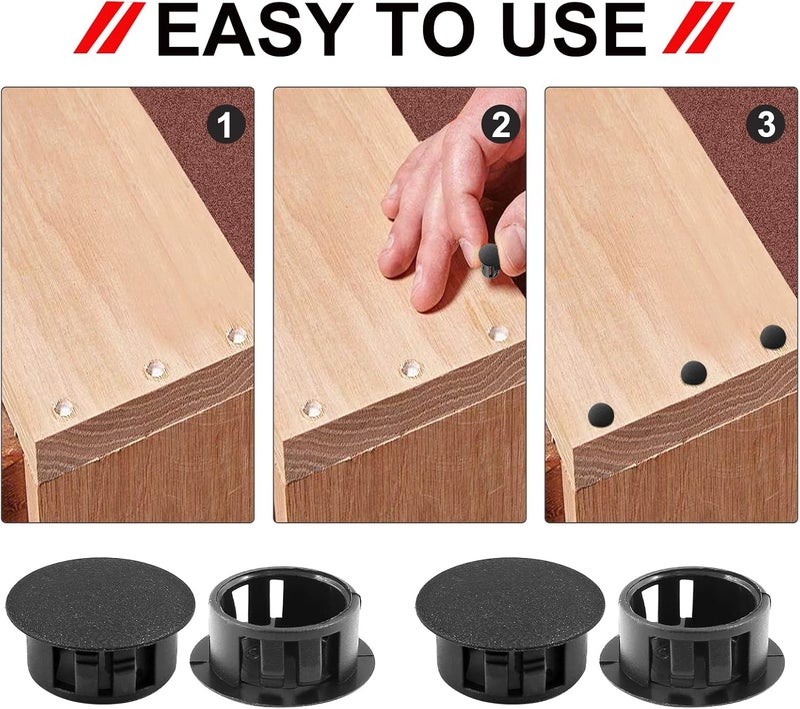 EASY TO USE

1

2

3