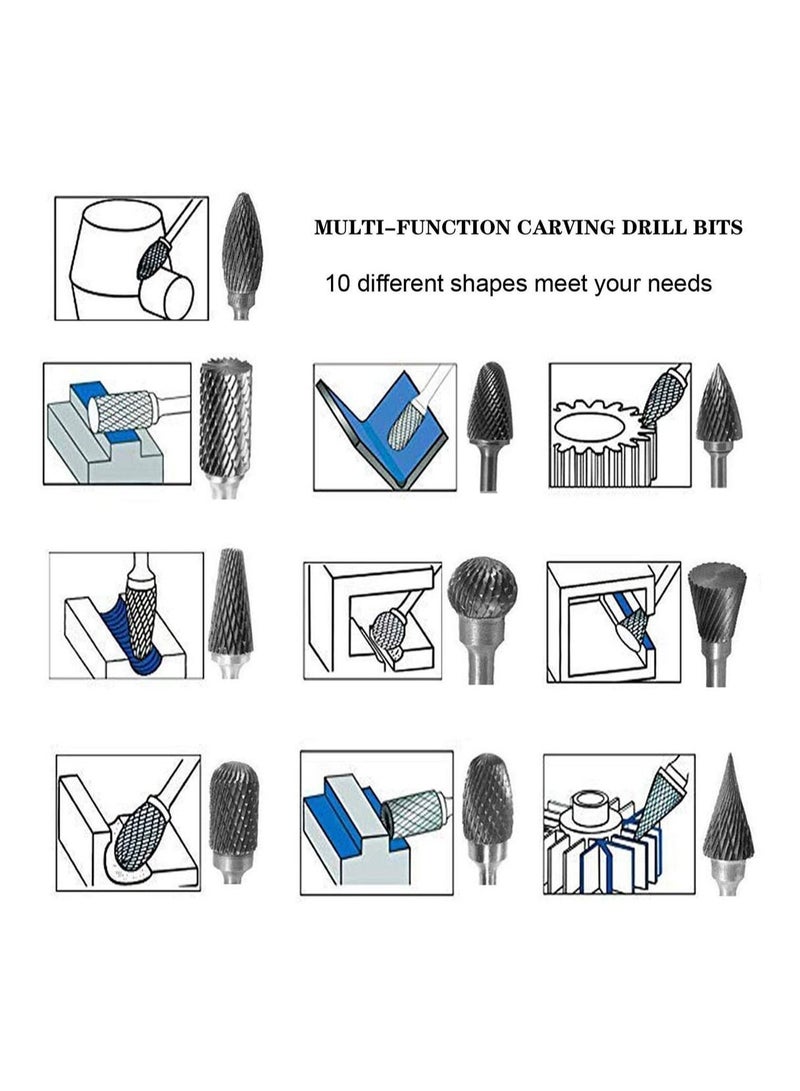 MULTI–FUNCTION CARVING DRILL BITS

10 different shapes meet your needs