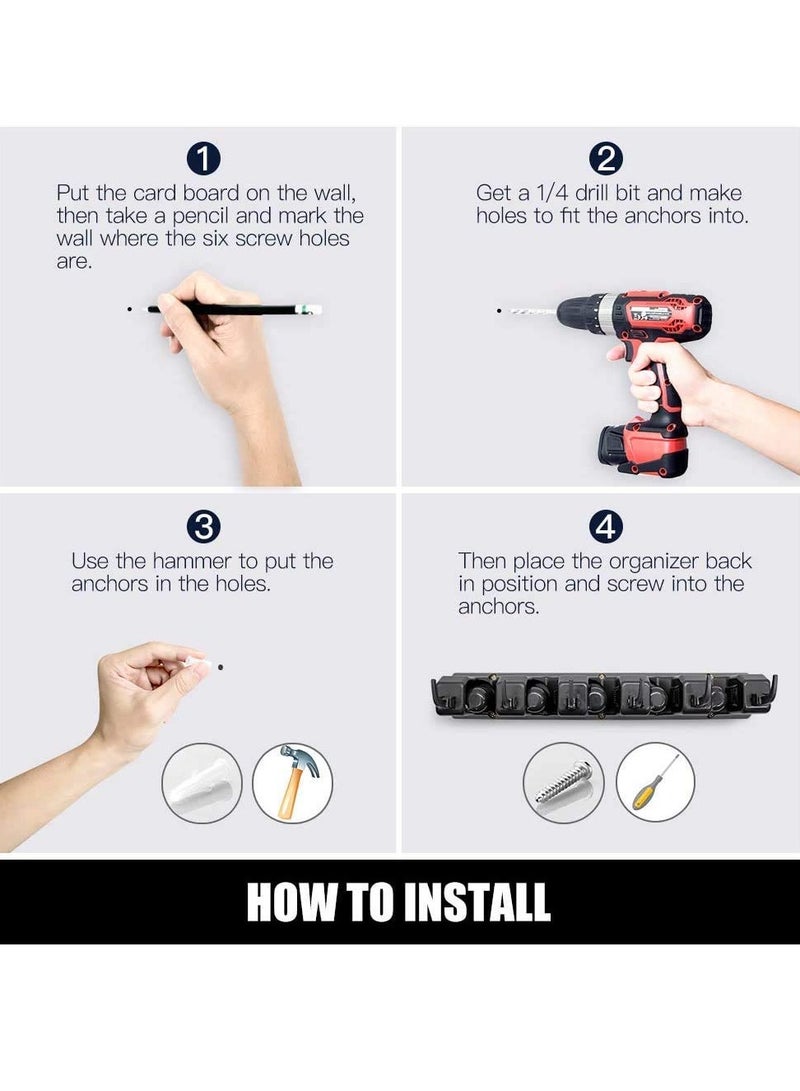 1
Put the card board on the wall, then take a pencil and mark the wall where the six screw holes are.

2
Get a 1/4 drill bit and make holes to fit the anchors into.

3
Use the hammer to put the anchors in the holes.

4
Then place the organizer back in position and screw into the anchors.

HOW TO INSTALL