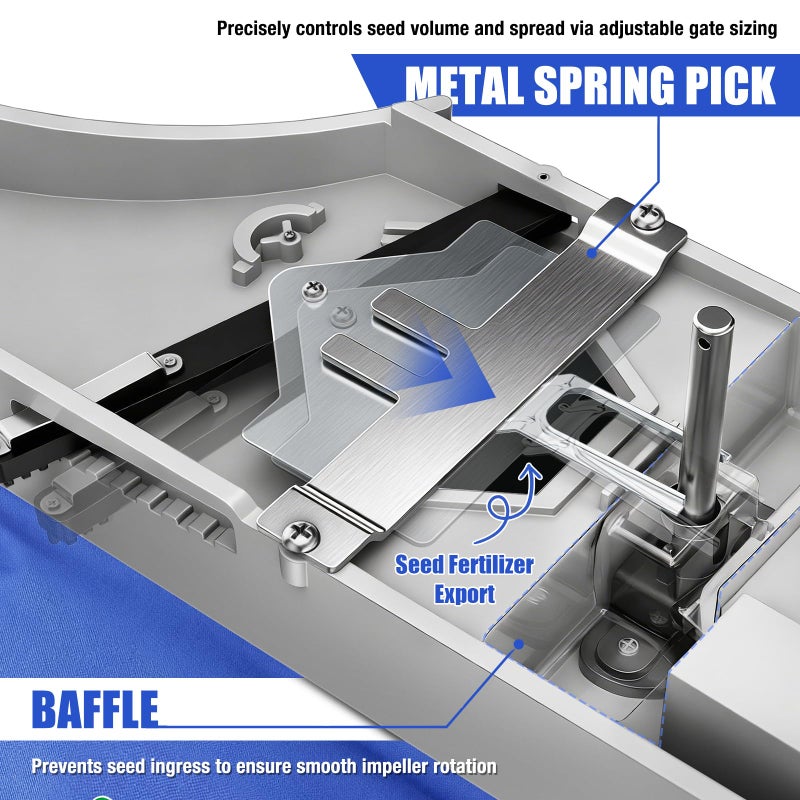 Precisely controls seed volume and spread via adjustable gate sizing

METAL SPRING PICK

Seed Fertilizer Export

BAFFLE

Prevents seed ingress to ensure smooth impeller rotation