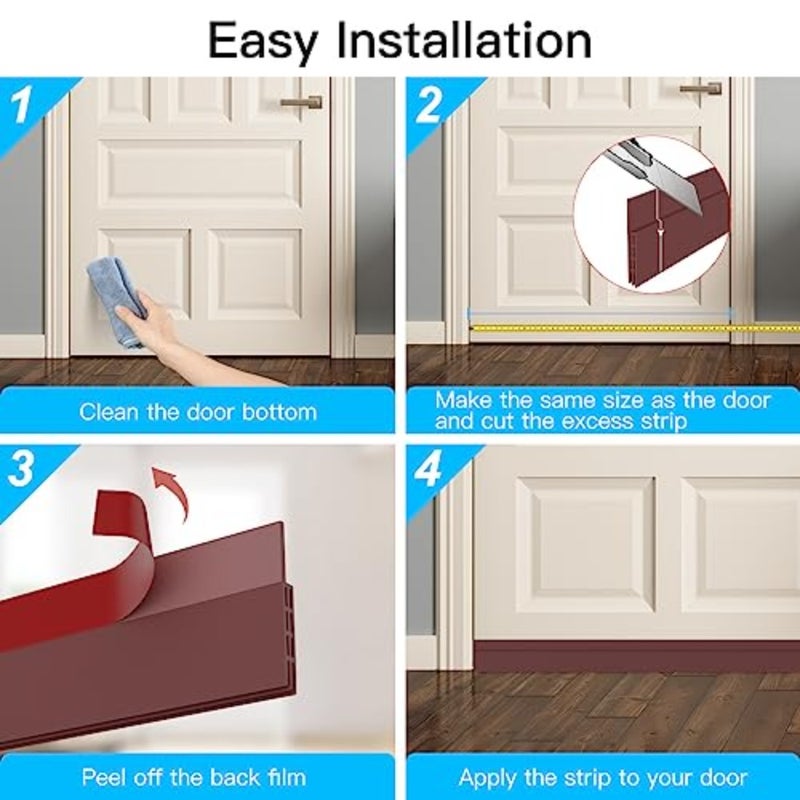 Easy Installation

1

Clean the door bottom

2

Make the same size as the door and cut the excess strip

3

Peel off the back film

4

Apply the strip to your door