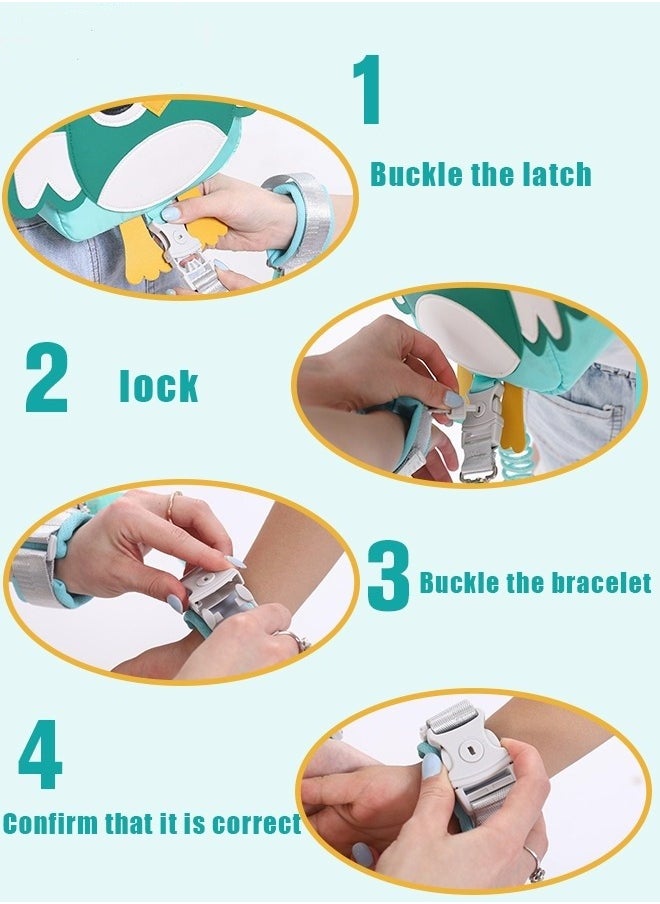 1

Buckle the latch

2 lock

3 Buckle the bracelet

4

Confirm that it is correct