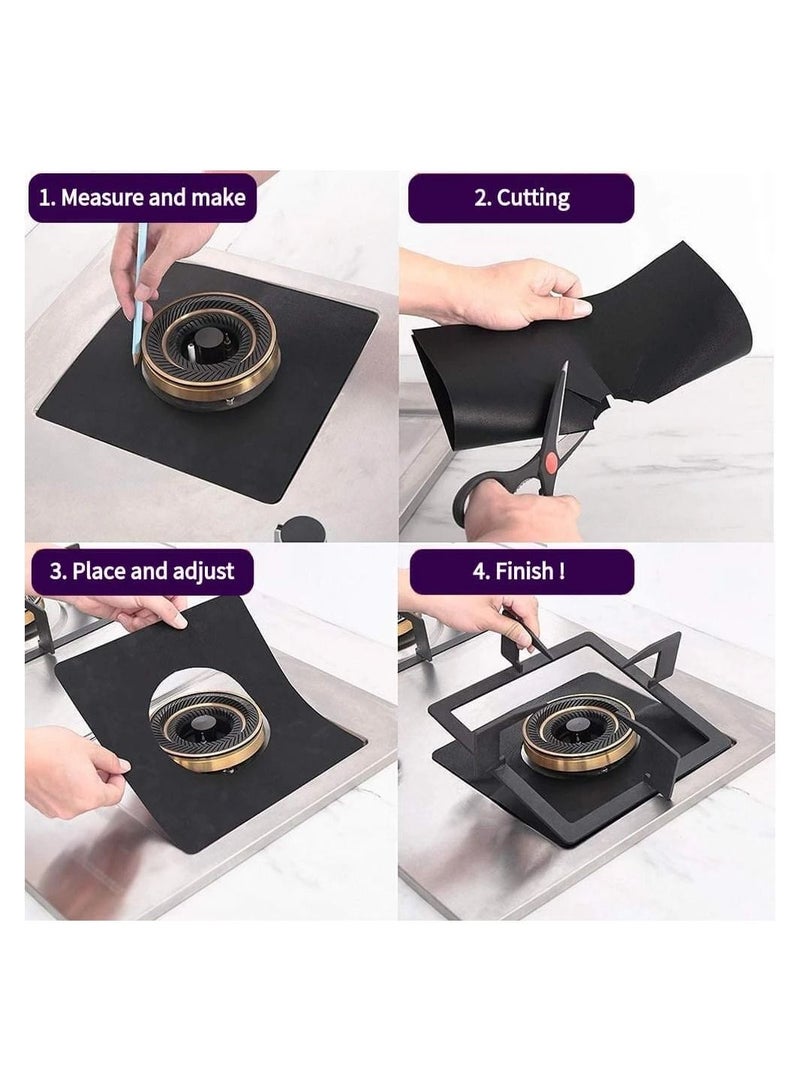 1. Measure and make

2. Cutting

3. Place and adjust

4. Finish !