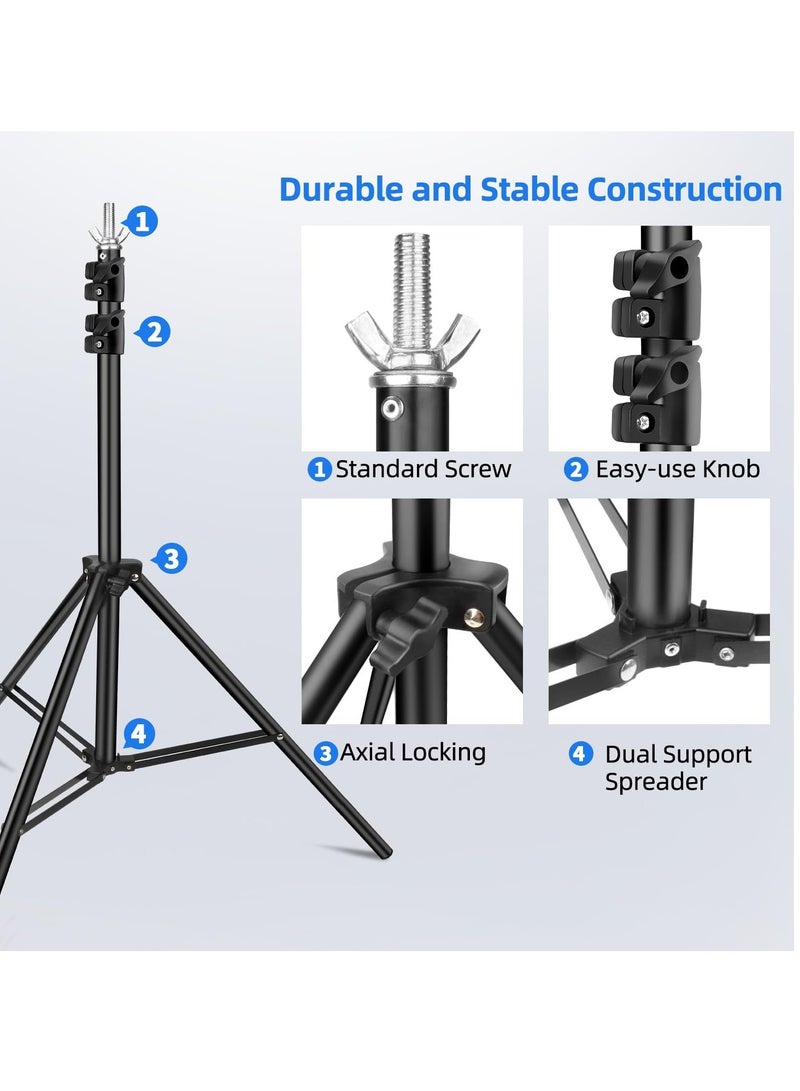 Durable and Stable Construction

1
2
3
4

1 Standard Screw

2 Easy-use Knob

3 Axial Locking

4 Dual Support Spreader