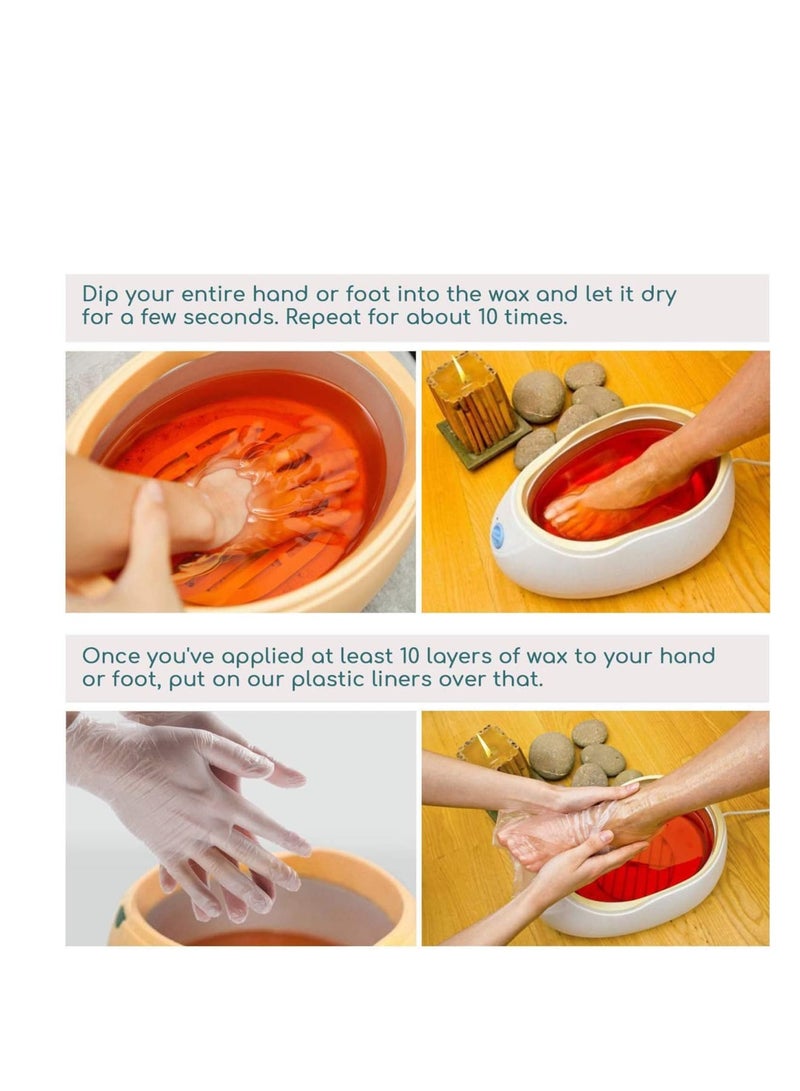 Dip your entire hand or foot into the wax and let it dry for a few seconds. Repeat for about 10 times.

Once you've applied at least 10 layers of wax to your hand or foot, put on our plastic liners over that.