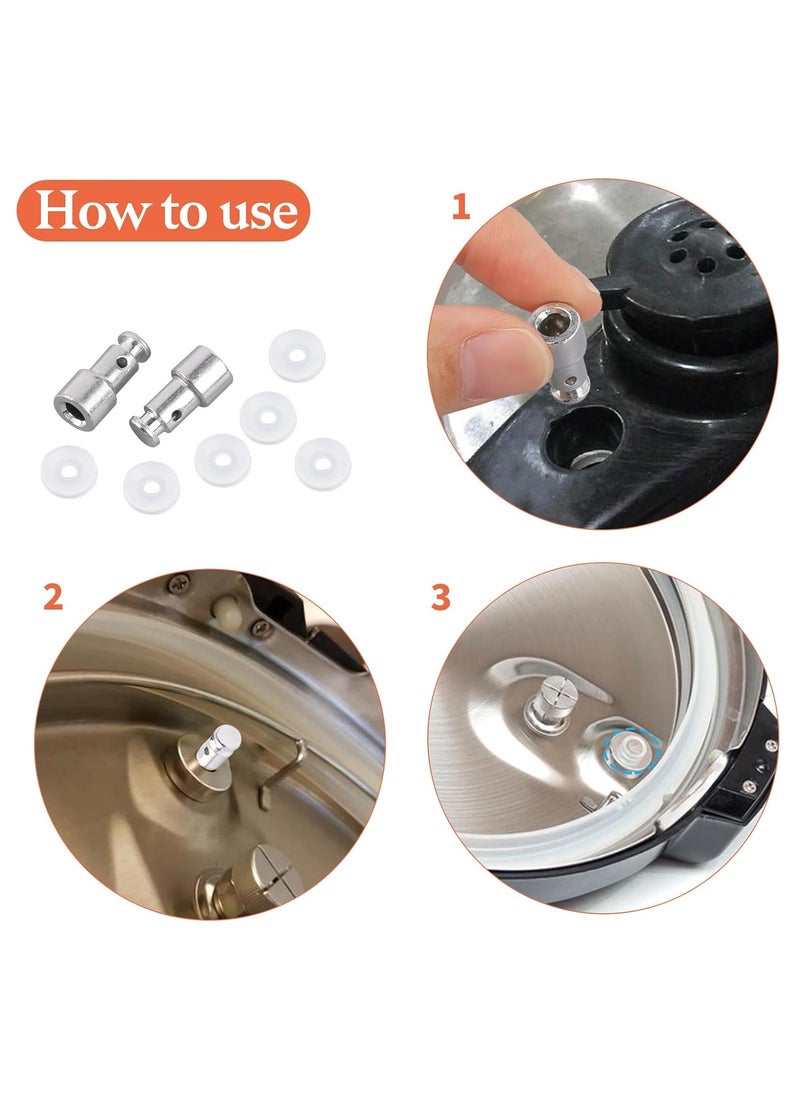 How to use

1

2

3