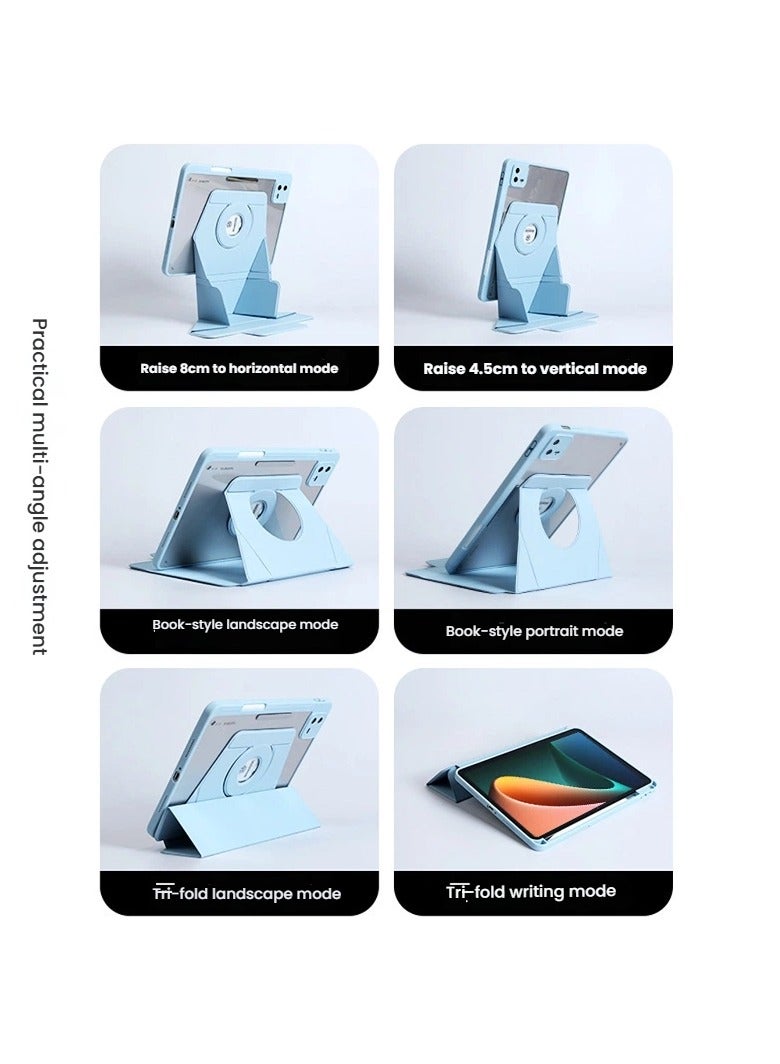 Practical multi-angle adjustment

Raise 8cm to horizontal mode

Raise 4.5cm to vertical mode

Book-style landscape mode

Book-style portrait mode

Tri-fold landscape mode

Tri-fold writing mode