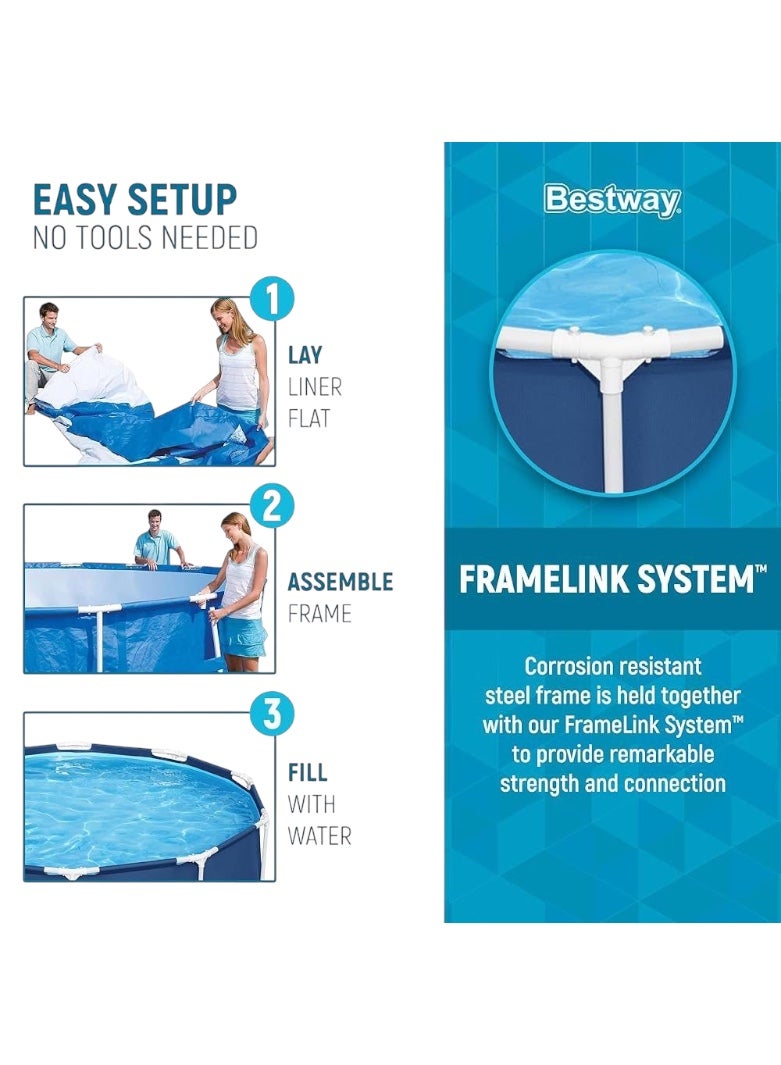 EASY SETUP
NO TOOLS NEEDED

1
LAY
LINER
FLAT

2
ASSEMBLE
FRAME

3
FILL
WITH
WATER

Bestway

FRAMELINK SYSTEM™

Corrosion resistant steel frame is held together with our FrameLink System™ to provide remarkable strength and connection