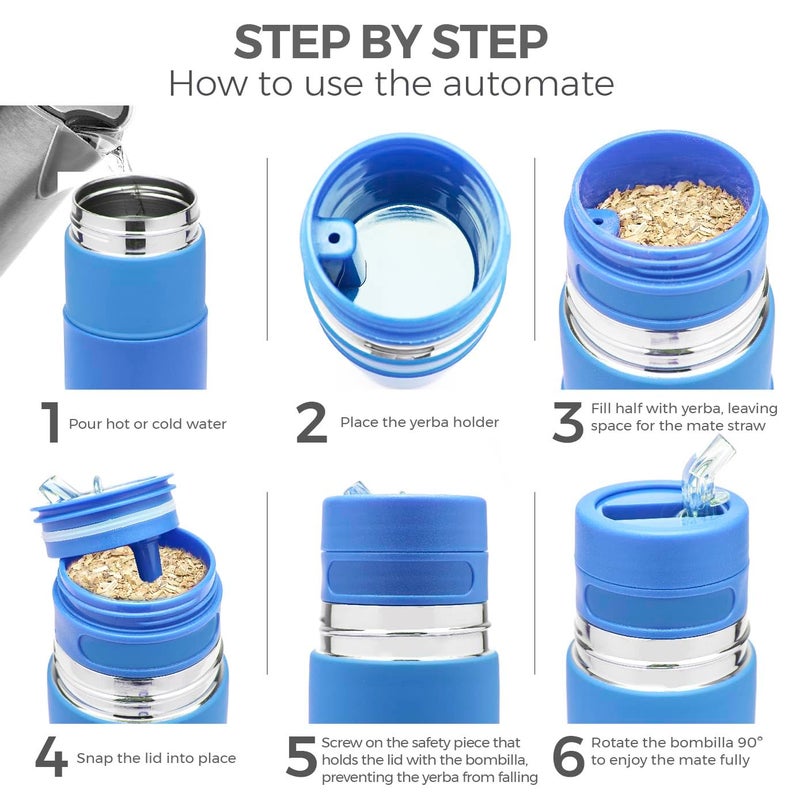 STEP BY STEP
How to use the automate

1 Pour hot or cold water

2 Place the yerba holder

3 Fill half with yerba, leaving space for the mate straw

4 Snap the lid into place

5 Screw on the safety piece that holds the lid with the bombilla, preventing the yerba from falling

6 Rotate the bombilla 90° to enjoy the mate fully