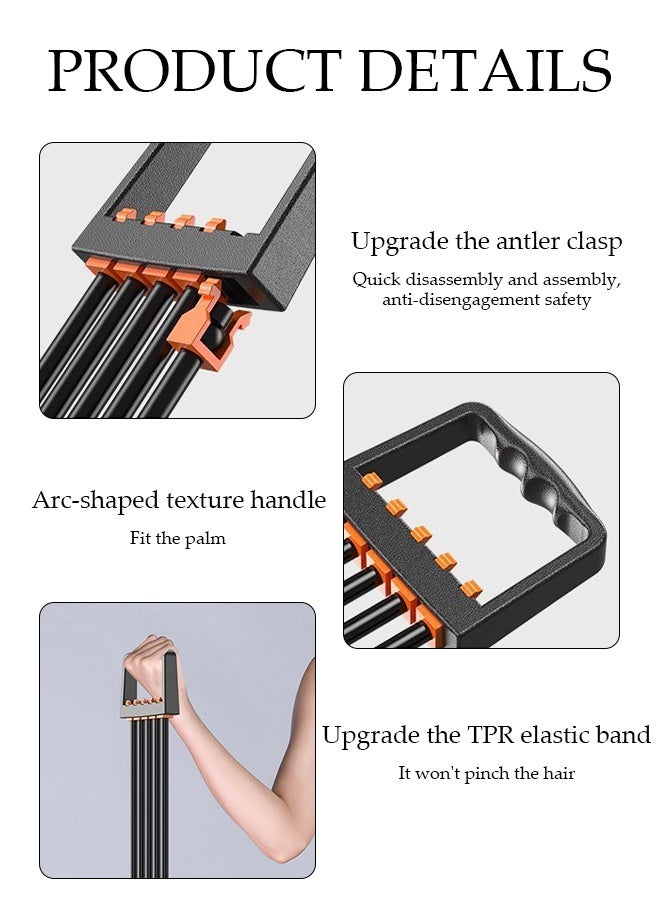 PRODUCT DETAILS

Upgrade the antler clasp

Quick disassembly and assembly, anti-disengagement safety

Arc-shaped texture handle

Fit the palm

Upgrade the TPR elastic band

It won't pinch the hair