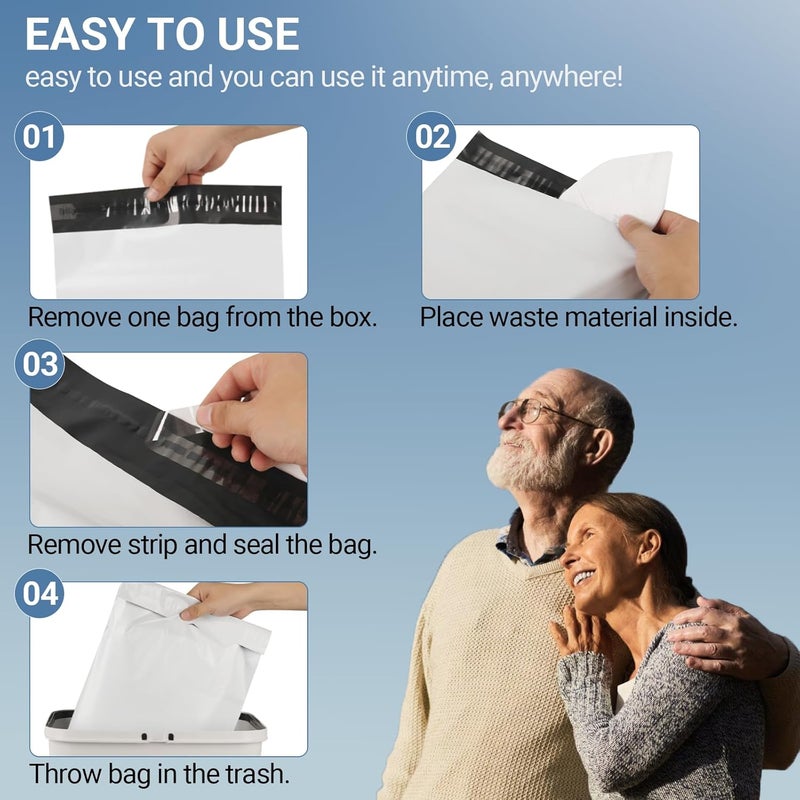 EASY TO USE
easy to use and you can use it anytime, anywhere!

01
Remove one bag from the box.

02
Place waste material inside.

03
Remove strip and seal the bag.

04
Throw bag in the trash.