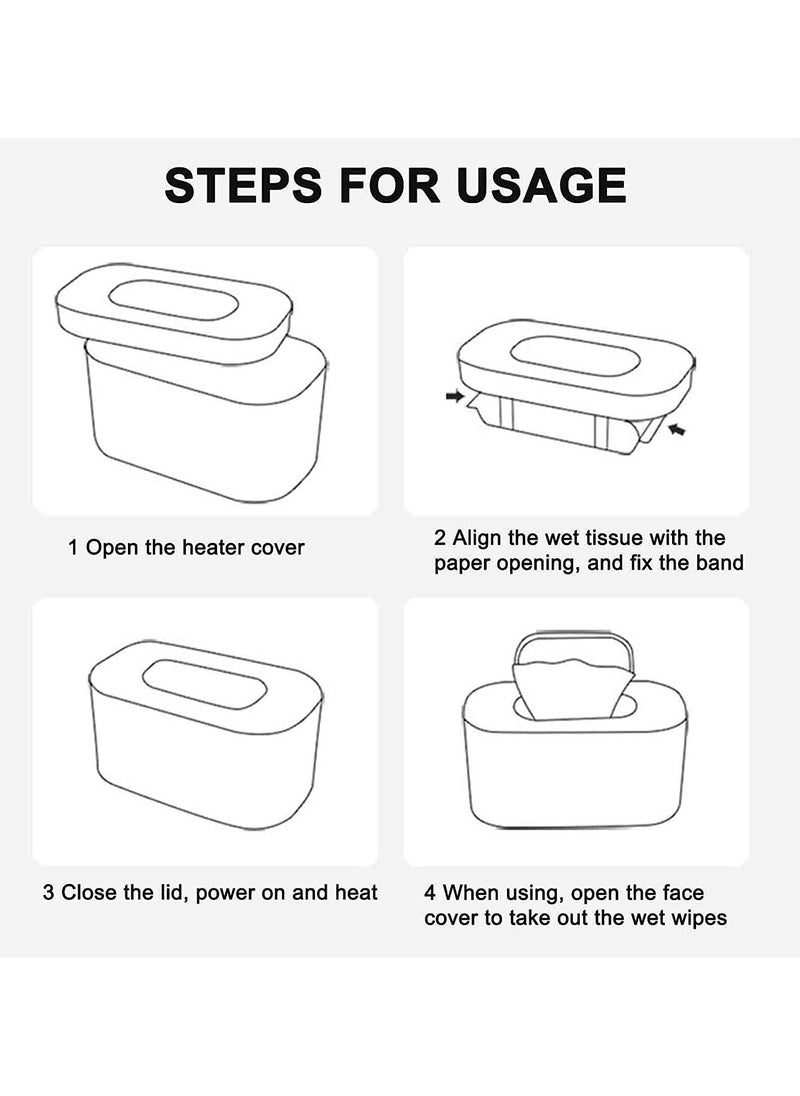 STEPS FOR USAGE

1 Open the heater cover

2 Align the wet tissue with the paper opening, and fix the band

3 Close the lid, power on and heat

4 When using, open the face cover to take out the wet wipes