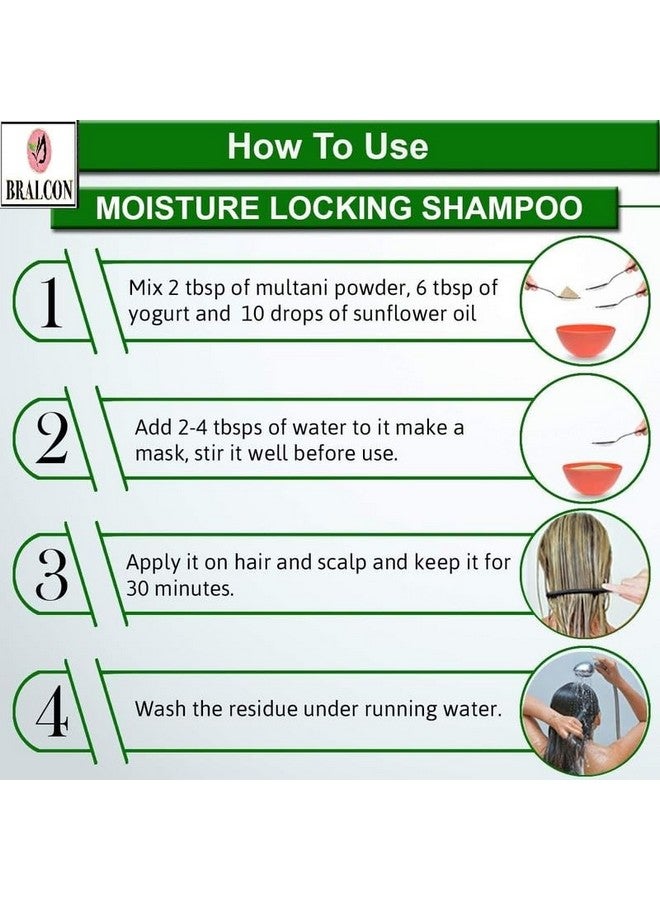 BRALCON

How To Use

MOISTURE LOCKING SHAMPOO

1

Mix 2 tbsp of multani powder, 6 tbsp of yogurt and 10 drops of sunflower oil

2

Add 2-4 tbsps of water to it make a mask, stir it well before use.

3

Apply it on hair and scalp and keep it for 30 minutes.

4

Wash the residue under running water.