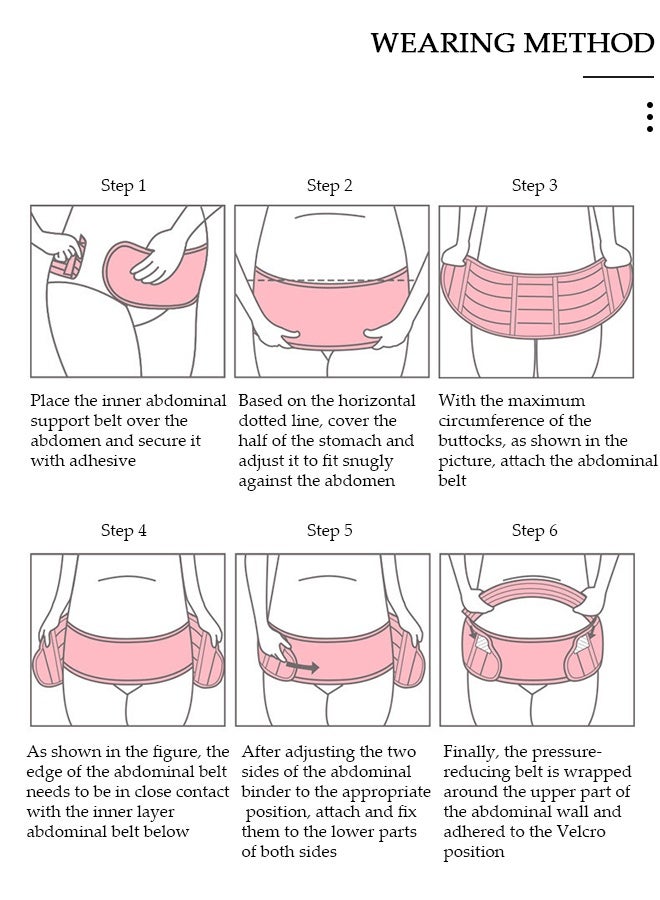 WEARING METHOD

Step 1

Place the inner abdominal support belt over the abdomen and secure it with adhesive

Step 2

Based on the horizontal dotted line, cover the half of the stomach and adjust it to fit snugly against the abdomen

Step 3

With the maximum circumference of the buttocks, as shown in the picture, attach the abdominal belt

Step 4

As shown in the figure, the edge of the abdominal belt needs to be in close contact with the inner layer abdominal belt below

Step 5

After adjusting the two sides of the abdominal binder to the appropriate position, attach and fix them to the lower parts of both sides

Step 6

Finally, the pressure-reducing belt is wrapped around the upper part of the abdominal wall and adhered to the Velcro position