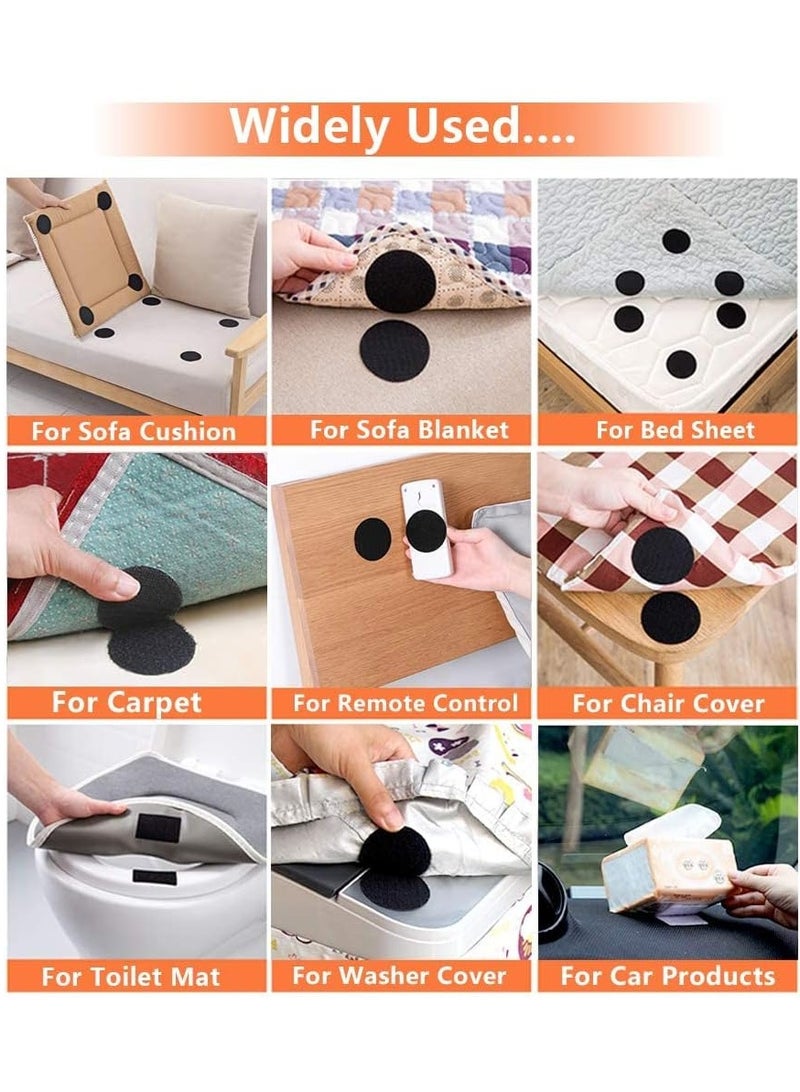 Widely Used....

For Sofa Cushion

For Sofa Blanket

For Bed Sheet

For Carpet

For Remote Control

For Chair Cover

For Toilet Mat

For Washer Cover

For Car Products