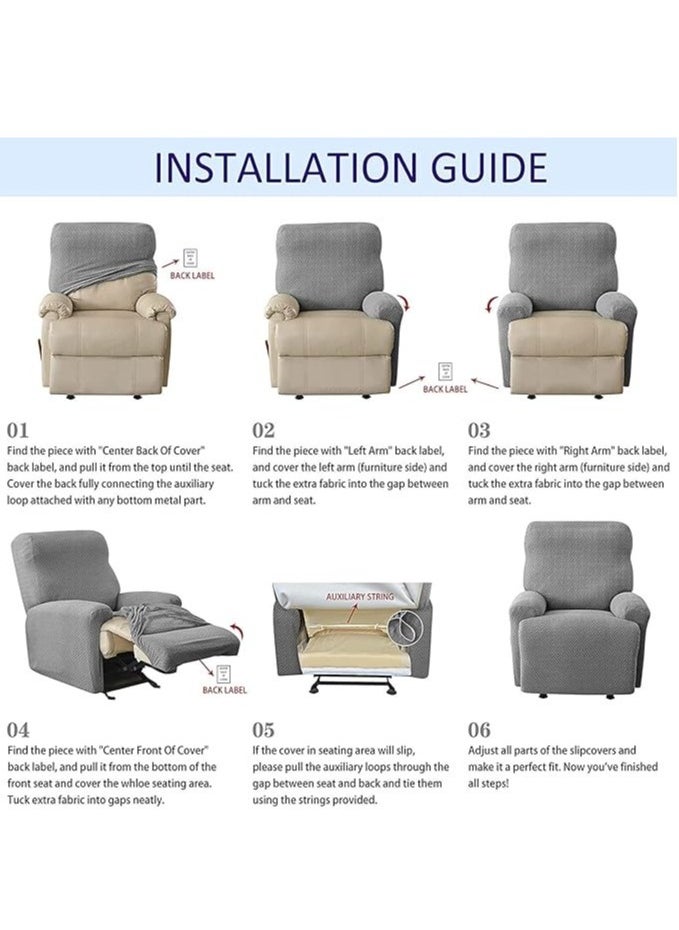 INSTALLATION GUIDE

BACK LABEL

BACK LABEL

01
Find the piece with "Center Back Of Cover" back label, and pull it from the top until the seat. Cover the back fully connecting the auxiliary loop attached with any bottom metal part.

02
Find the piece with "Left Arm" back label, and cover the left arm (furniture side) and tuck the extra fabric into the gap between arm and seat.

03
Find the piece with "Right Arm" back label, and cover the right arm (furniture side) and tuck the extra fabric into the gap between arm and seat.

BACK LABEL

AUXILIARY STRING

04
Find the piece with "Center Front Of Cover" back label, and pull it from the bottom of the front seat and cover the whloe seating area. Tuck extra fabric into gaps neatly.

05
If the cover in seating area will slip, please pull the auxiliary loops through the gap between seat and back and tie them using the strings provided.

06
Adjust all parts of the slipcovers and make it a perfect fit. Now you've finished all steps!