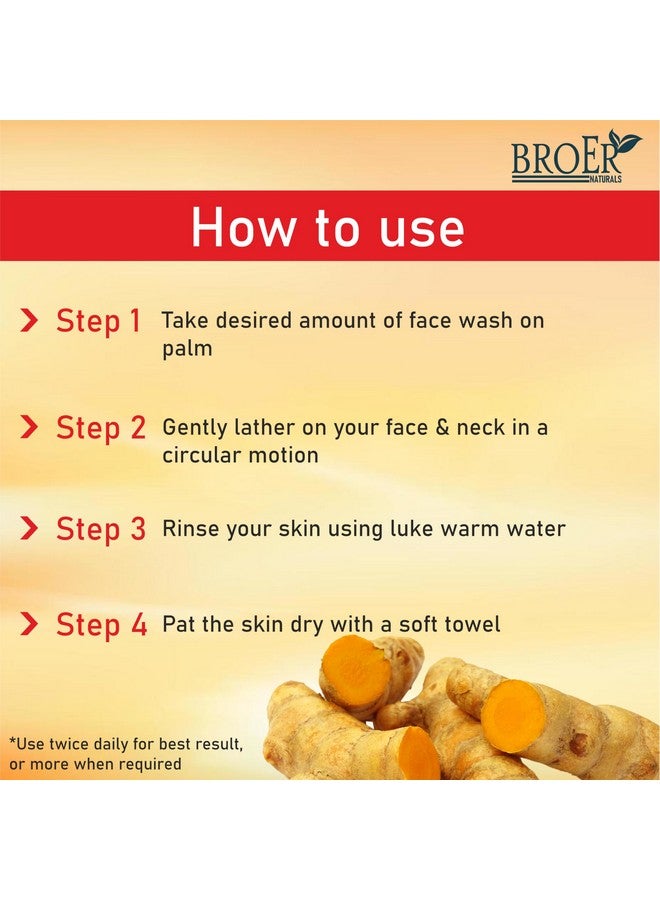 BROER
NATURALS

How to use

Step 1 Take desired amount of face wash on palm

Step 2 Gently lather on your face & neck in a circular motion

Step 3 Rinse your skin using luke warm water

Step 4 Pat the skin dry with a soft towel

*Use twice daily for best result, or more when required