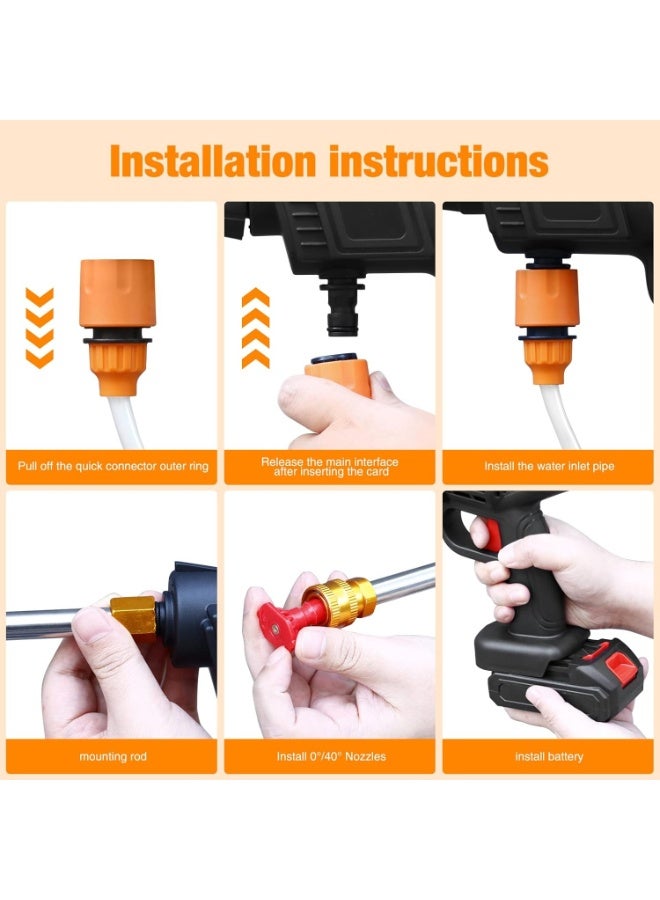 Installation instructions

Pull off the quick connector outer ring

Release the main interface after inserting the card

Install the water inlet pipe

mounting rod

Install 0°/40° Nozzles

install battery