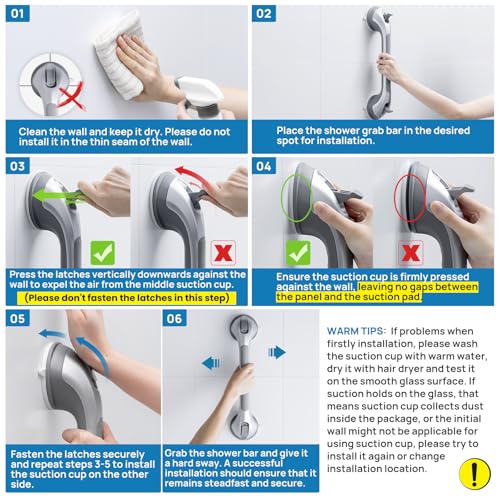 01

Clean the wall and keep it dry. Please do not install it in the thin seam of the wall.

02

Place the shower grab bar in the desired spot for installation.

03

Press the latches vertically downwards against the wall to expel the air from the middle suction cup.
(Please don't fasten the latches in this step)

04

Ensure the suction cup is firmly pressed against the wall, leaving no gaps between the panel and the suction pad.

05

Fasten the latches securely and repeat steps 3-5 to install the suction cup on the other side.

06

Grab the shower bar and give it a hard sway. A successful installation should ensure that it remains steadfast and secure.

WARM TIPS: If problems when firstly installation, please wash the suction cup with warm water, dry it with hair dryer and test it on the smooth glass surface. If suction holds on the glass, that means suction cup collects dust inside the package, or the initial wall might not be applicable for using suction cup, please try to install it again or change installation location.

!