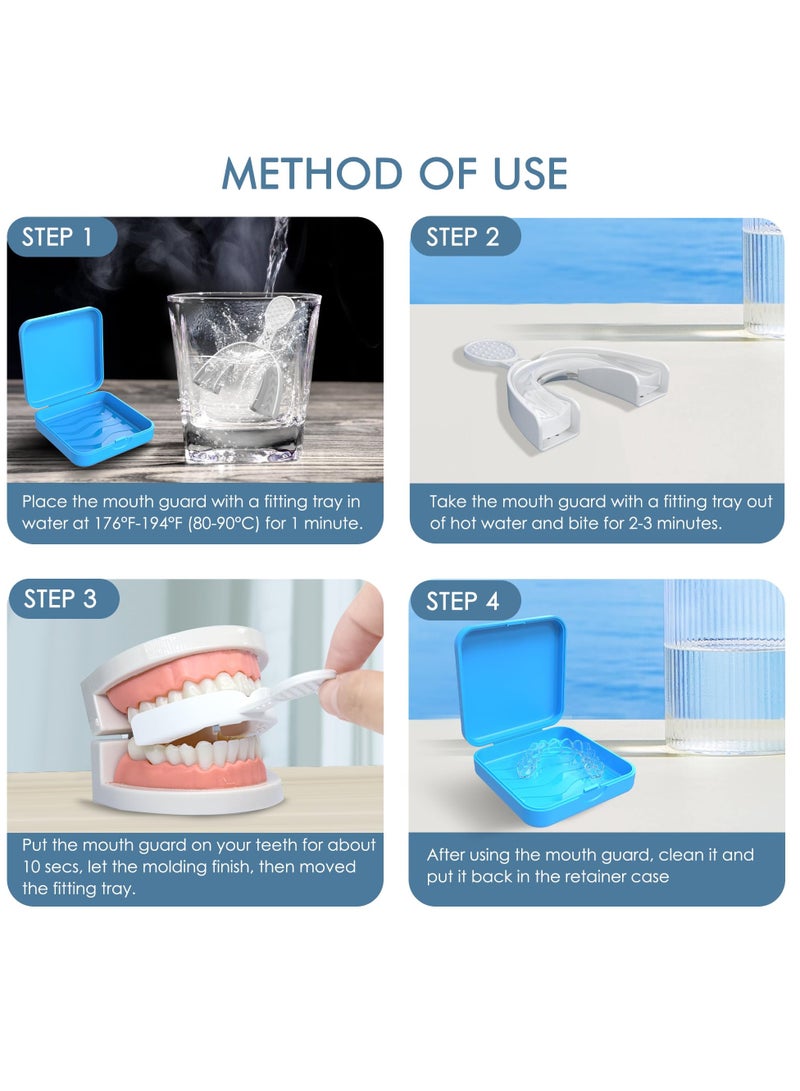 METHOD OF USE

STEP 1

Place the mouth guard with a fitting tray in water at 176°F-194°F (80-90°C) for 1 minute.

STEP 2

Take the mouth guard with a fitting tray out of hot water and bite for 2-3 minutes.

STEP 3

Put the mouth guard on your teeth for about 10 secs, let the molding finish, then moved the fitting tray.

STEP 4

After using the mouth guard, clean it and put it back in the retainer case