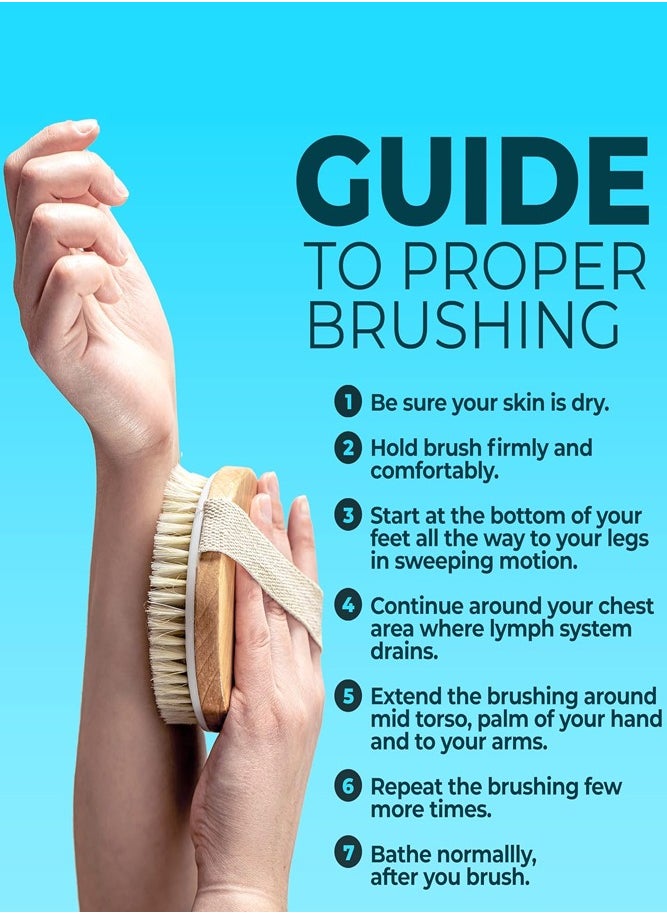 GUIDE
TO PROPER BRUSHING

1 Be sure your skin is dry.

2 Hold brush firmly and comfortably.

3 Start at the bottom of your feet all the way to your legs in sweeping motion.

4 Continue around your chest area where lymph system drains.

5 Extend the brushing around mid torso, palm of your hand and to your arms.

6 Repeat the brushing few more times.

7 Bathe normallly, after you brush.