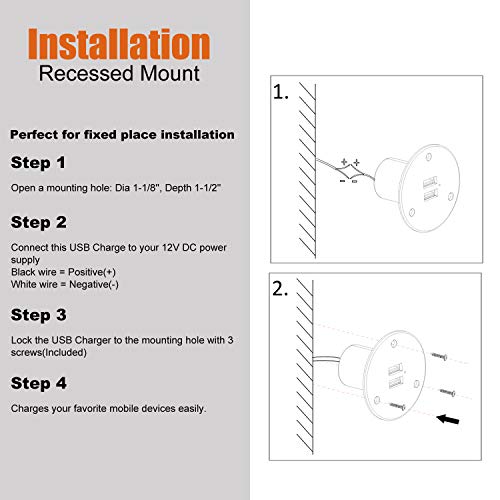 Installation
Recessed Mount

Perfect for fixed place installation

Step 1

Open a mounting hole: Dia 1-1/8", Depth 1-1/2"

Step 2

Connect this USB Charge to your 12V DC power supply
Black wire = Positive(+)
White wire = Negative(-)

Step 3

Lock the USB Charger to the mounting hole with 3 screws(Included)

Step 4

Charges your favorite mobile devices easily.

1.

+ +
- -

2.