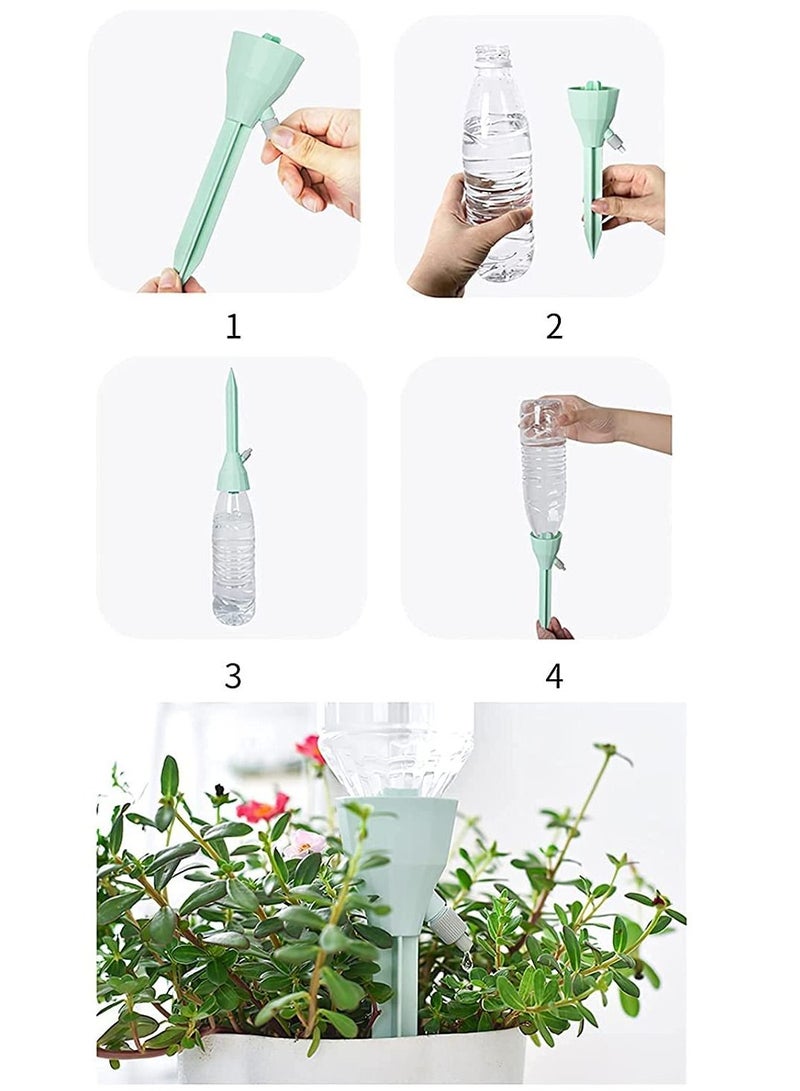 1

2

3

4