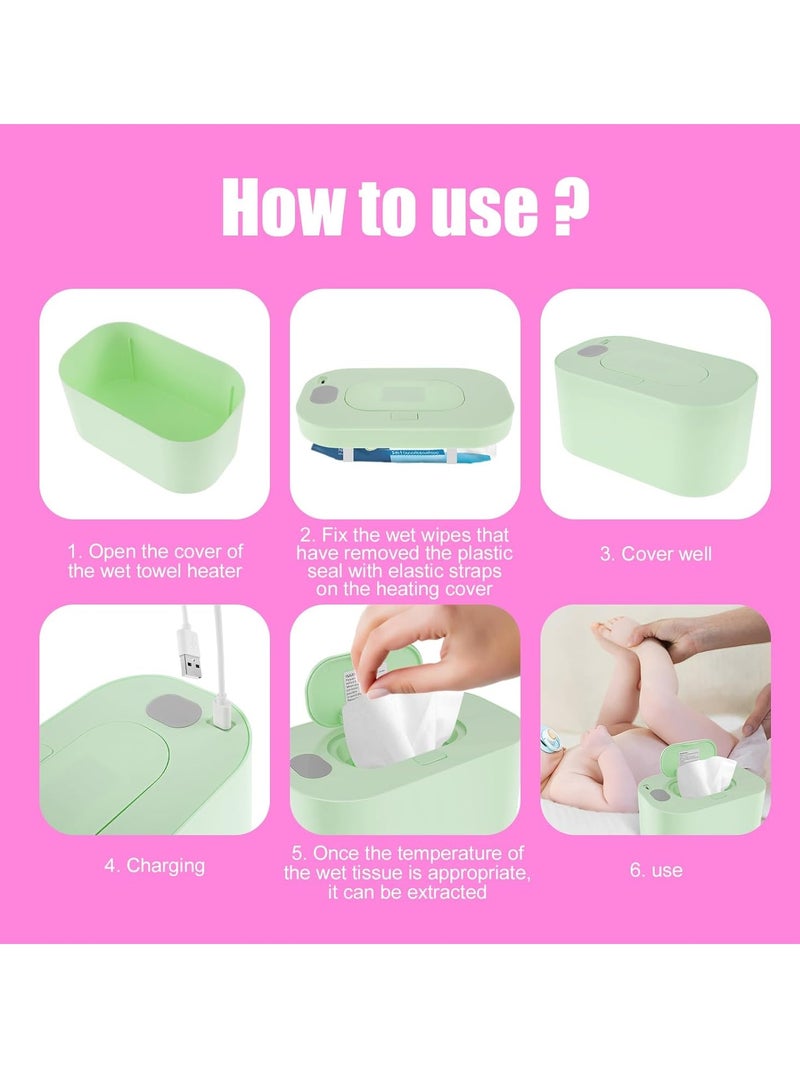 How to use ?

1. Open the cover of the wet towel heater

2. Fix the wet wipes that have removed the plastic seal with elastic straps on the heating cover

3. Cover well

4. Charging

5. Once the temperature of the wet tissue is appropriate, it can be extracted

6. use