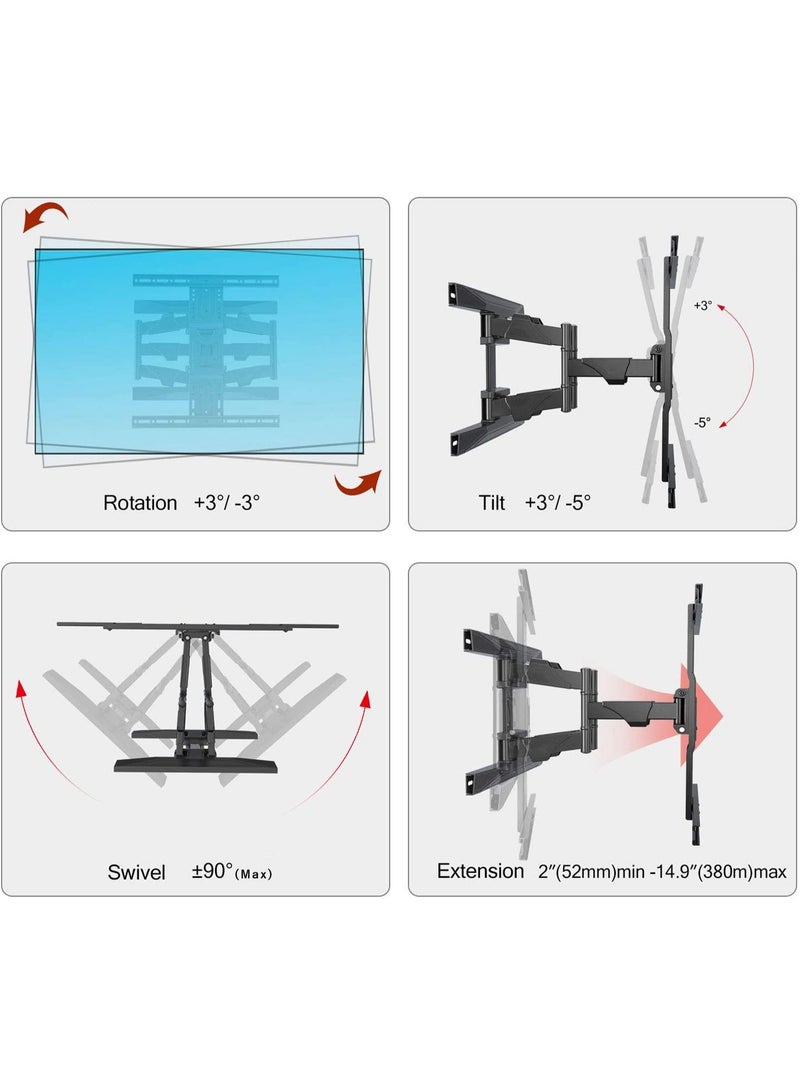 Rotation +3°/ -3°

+3°

-5°

Tilt +3°/ -5°

Swivel ±90°(Max)

Extension 2″(52mm)min -14.9″(380m)max