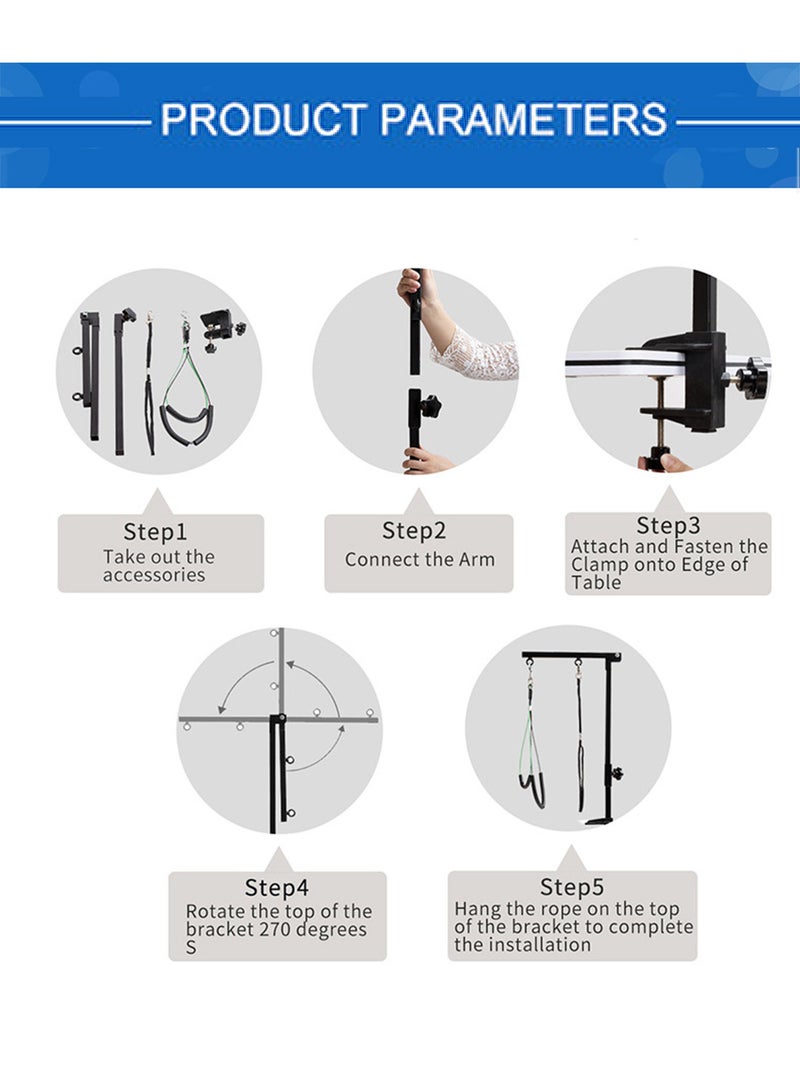 PRODUCT PARAMETERS

Step1
Take out the accessories

Step2
Connect the Arm

Step3
Attach and Fasten the Clamp onto Edge of Table

Step4
Rotate the top of the bracket 270 degrees S

Step5
Hang the rope on the top of the bracket to complete the installation