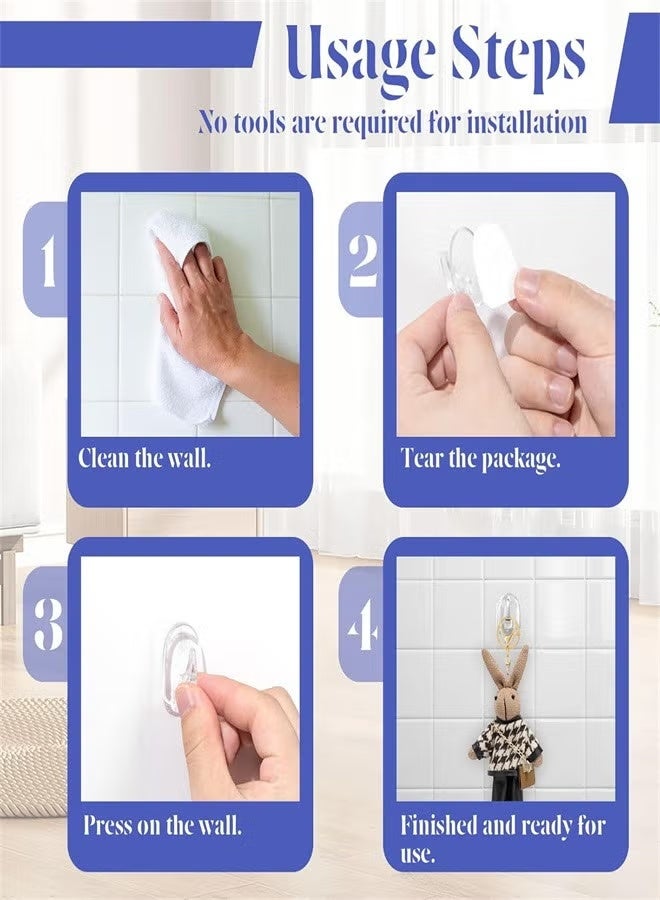 Usage Steps

No tools are required for installation

1

Clean the wall.

2

Tear the package.

3

Press on the wall.

4

Finished and ready for use.