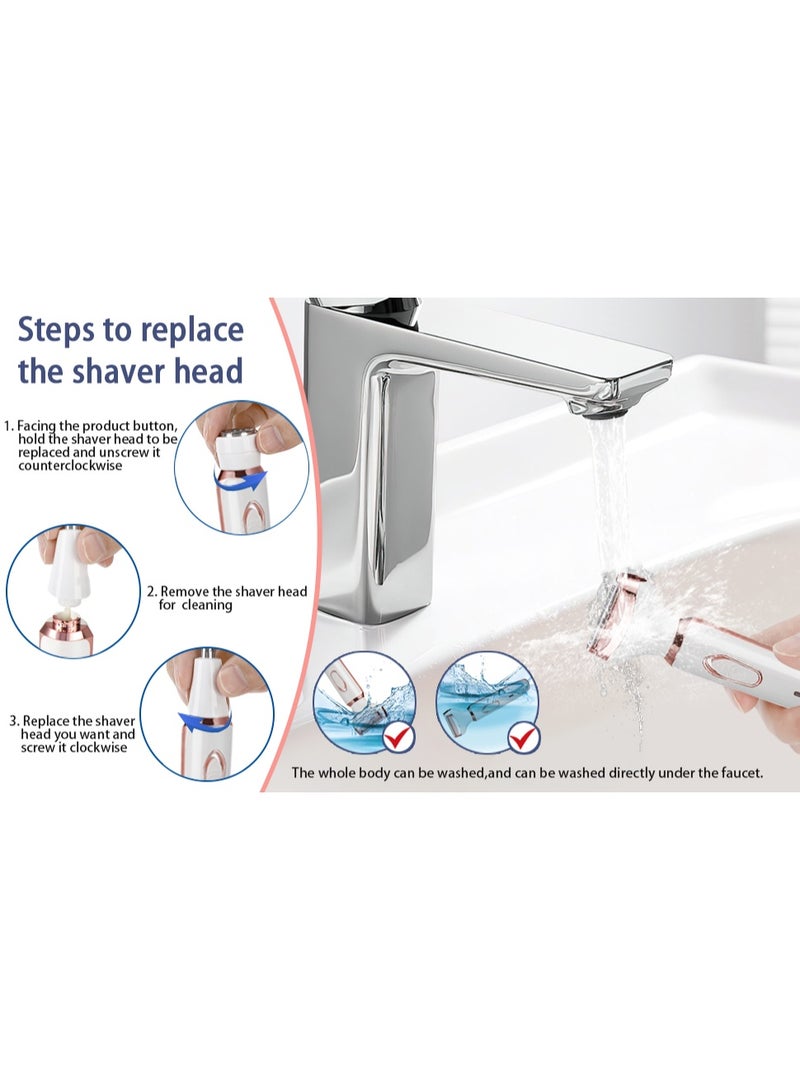 Steps to replace the shaver head

1. Facing the product button, hold the shaver head to be replaced and unscrew it counterclockwise

2. Remove the shaver head for cleaning

3. Replace the shaver head you want and screw it clockwise

The whole body can be washed,and can be washed directly under the faucet.