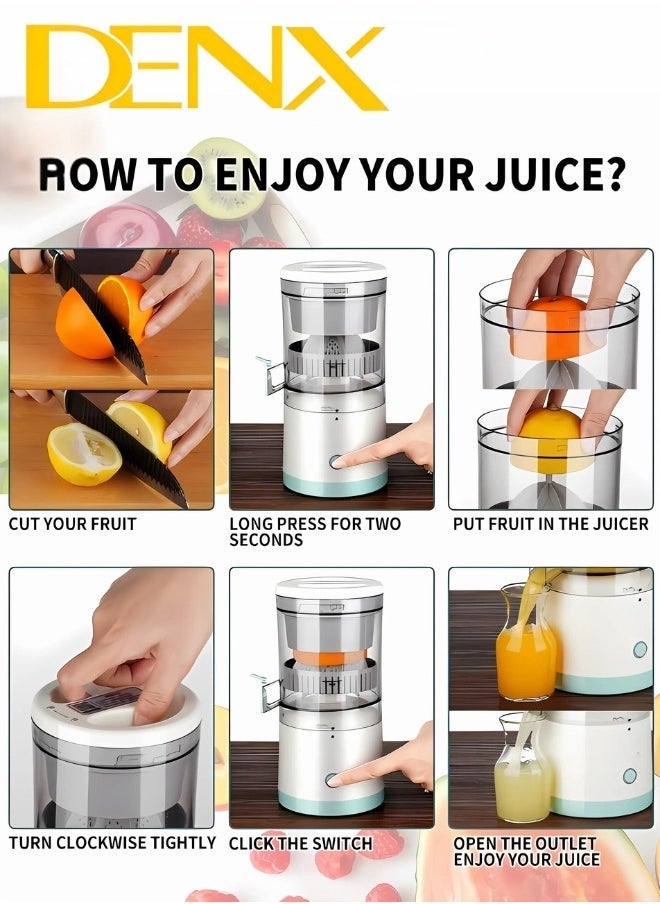 DENX

ROW TO ENJOY YOUR JUICE?

CUT YOUR FRUIT

LONG PRESS FOR TWO SECONDS

PUT FRUIT IN THE JUICER

TURN CLOCKWISE TIGHTLY

CLICK THE SWITCH

OPEN THE OUTLET ENJOY YOUR JUICE