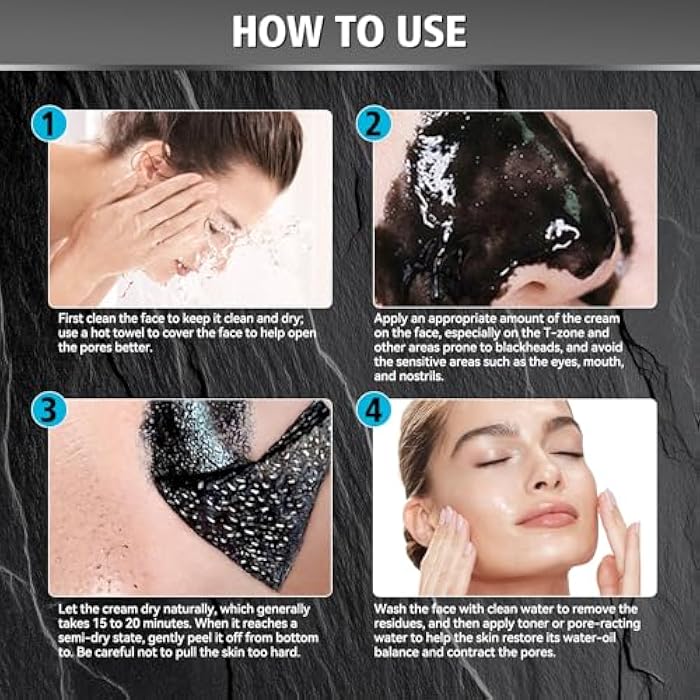 HOW TO USE

1

First clean the face to keep it clean and dry; use a hot towel to cover the face to help open the pores better.

2

Apply an appropriate amount of the cream on the face, especially on the T-zone and other areas prone to blackheads, and avoid the sensitive areas such as the eyes, mouth, and nostrils.

3

Let the cream dry naturally, which generally takes 15 to 20 minutes. When it reaches a semi-dry state, gently peel it off from bottom to. Be careful not to pull the skin too hard.

4

Wash the face with clean water to remove the residues, and then apply toner or pore-racting water to help the skin restore its water-oil balance and contract the pores.