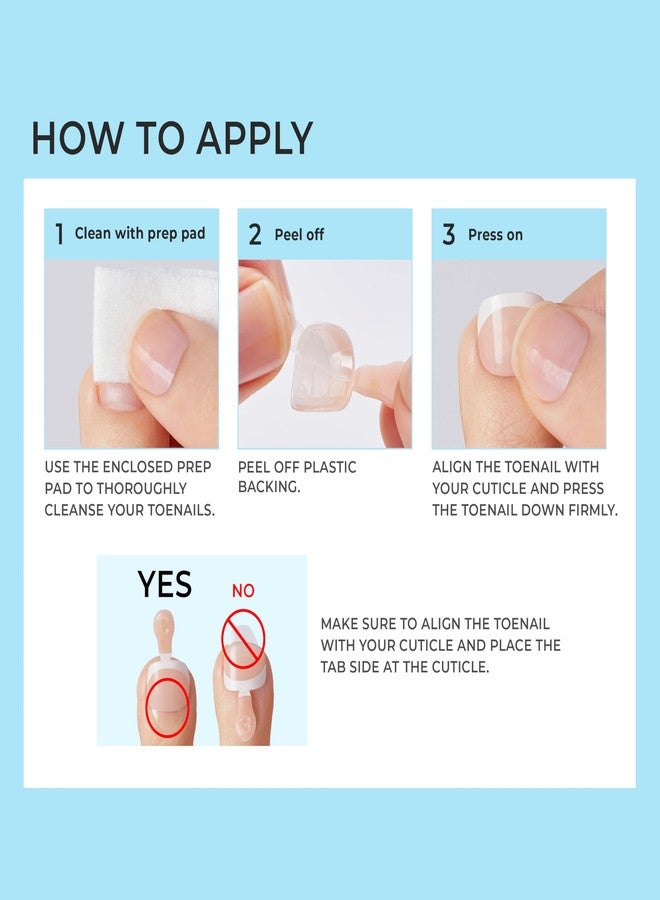 HOW TO APPLY

1 Clean with prep pad

USE THE ENCLOSED PREP PAD TO THOROUGHLY CLEANSE YOUR TOENAILS.

2 Peel off

PEEL OFF PLASTIC BACKING.

3 Press on

ALIGN THE TOENAIL WITH YOUR CUTICLE AND PRESS THE TOENAIL DOWN FIRMLY.

YES

NO

MAKE SURE TO ALIGN THE TOENAIL WITH YOUR CUTICLE AND PLACE THE TAB SIDE AT THE CUTICLE.