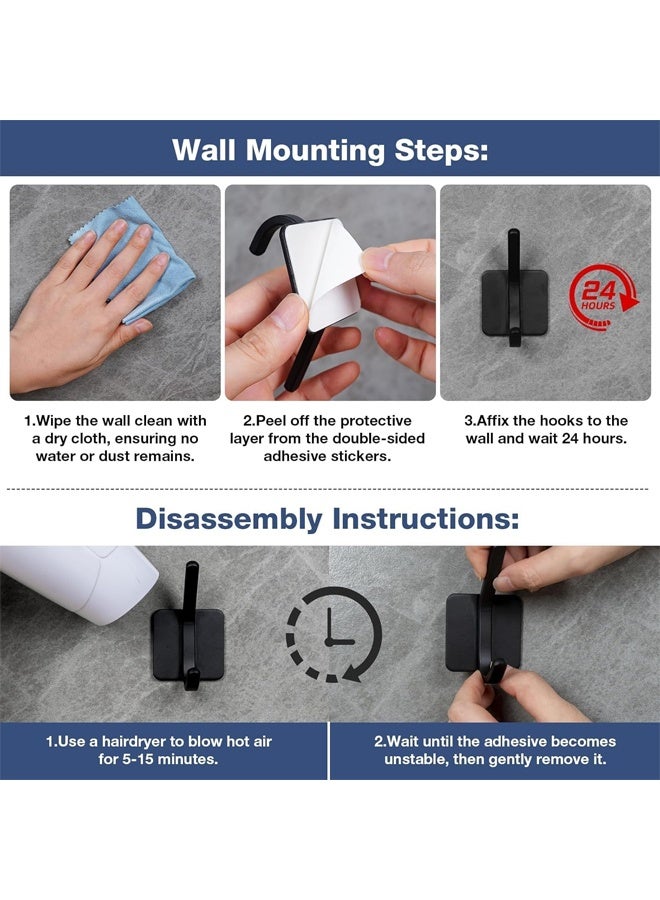 Wall Mounting Steps:

24 HOURS

1.Wipe the wall clean with a dry cloth, ensuring no water or dust remains.

2.Peel off the protective layer from the double-sided adhesive stickers.

3.Affix the hooks to the wall and wait 24 hours.

Disassembly Instructions:

1.Use a hairdryer to blow hot air for 5-15 minutes.

2.Wait until the adhesive becomes unstable, then gently remove it.