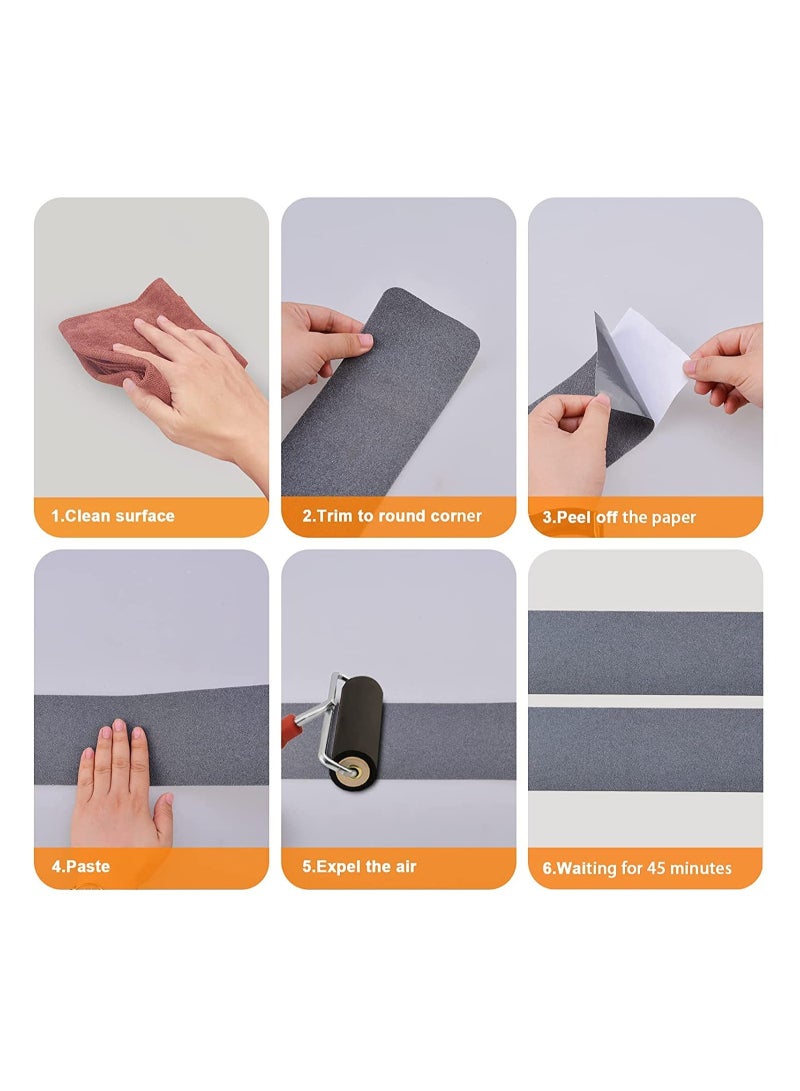 1.Clean surface

2.Trim to round corner

3.Peel off the paper

4.Paste

5.Expel the air

6.Waiting for 45 minutes