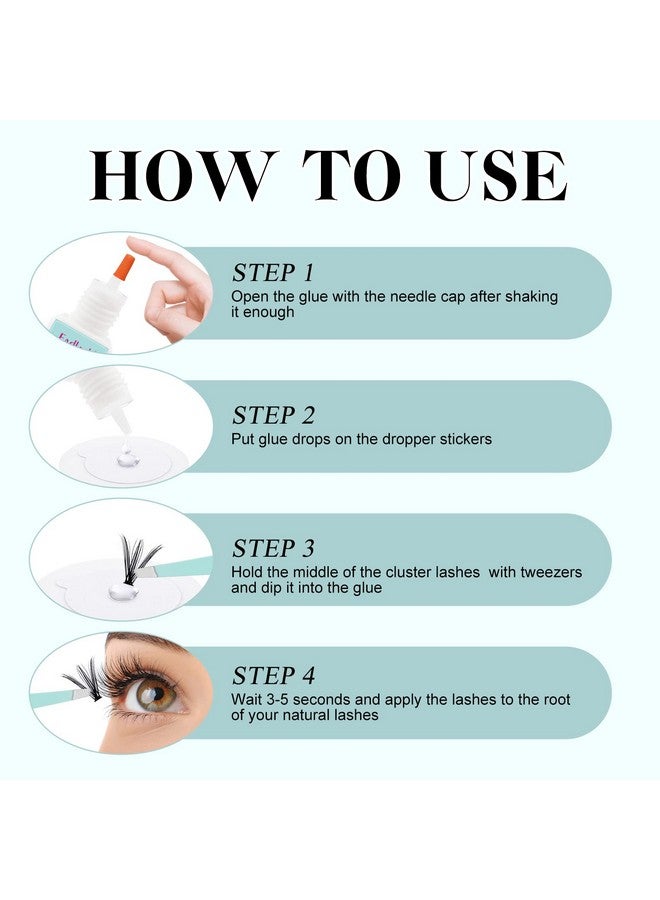 HOW TO USE

STEP 1
Open the glue with the needle cap after shaking it enough

STEP 2
Put glue drops on the dropper stickers

STEP 3
Hold the middle of the cluster lashes with tweezers and dip it into the glue

STEP 4
Wait 3-5 seconds and apply the lashes to the root of your natural lashes