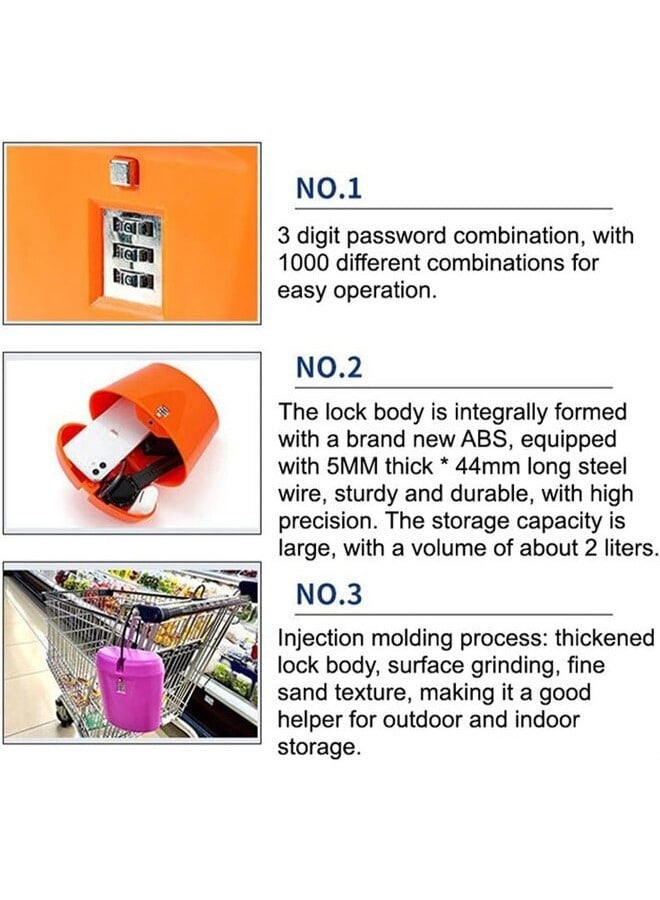 NO.1

3 digit password combination, with 1000 different combinations for easy operation.

NO.2

The lock body is integrally formed with a brand new ABS, equipped with 5MM thick * 44mm long steel wire, sturdy and durable, with high precision. The storage capacity is large, with a volume of about 2 liters.

NO.3

Injection molding process: thickened lock body, surface grinding, fine sand texture, making it a good helper for outdoor and indoor storage.