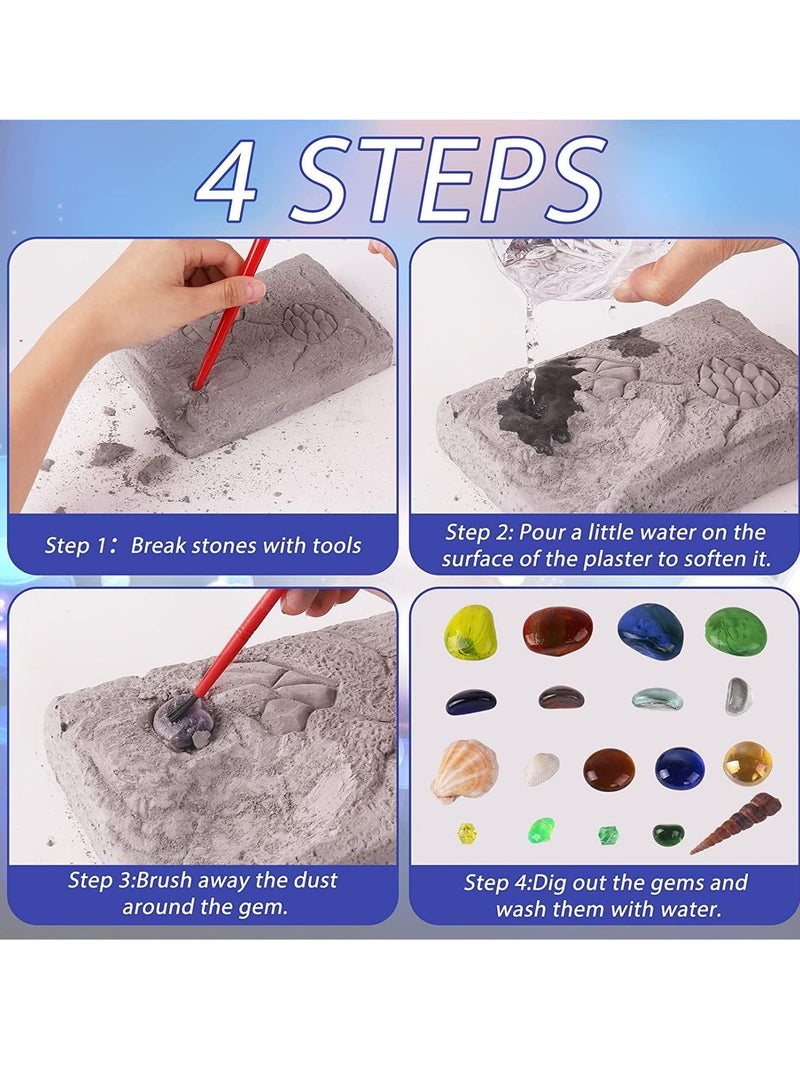 4 STEPS

Step 1：Break stones with tools

Step 2: Pour a little water on the surface of the plaster to soften it.

Step 3:Brush away the dust around the gem.

Step 4:Dig out the gems and wash them with water.