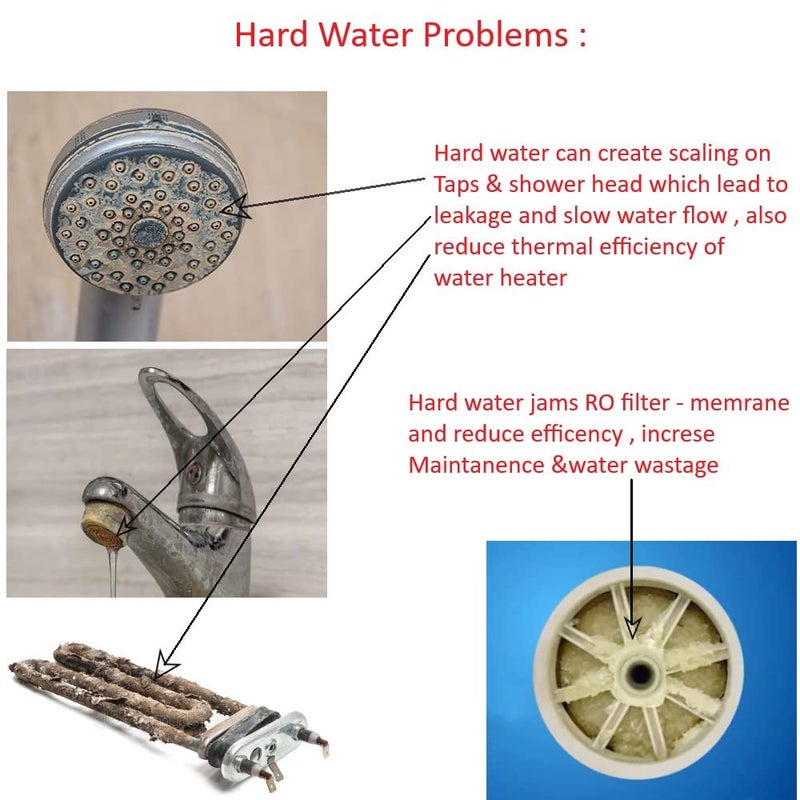 Hard Water Problems :

Hard water can create scaling on Taps & shower head which lead to leakage and slow water flow , also reduce thermal efficiency of water heater

Hard water jams RO filter - memrane and reduce efficency , increse Maintanence &water wastage