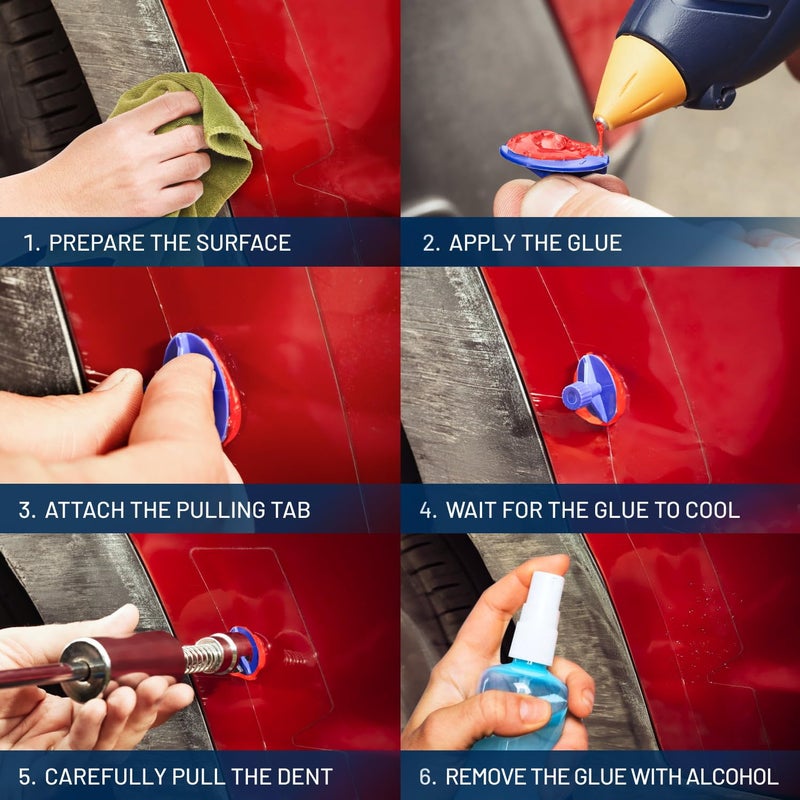 1. PREPARE THE SURFACE

2. APPLY THE GLUE

3. ATTACH THE PULLING TAB

4. WAIT FOR THE GLUE TO COOL

5. CAREFULLY PULL THE DENT

6. REMOVE THE GLUE WITH ALCOHOL