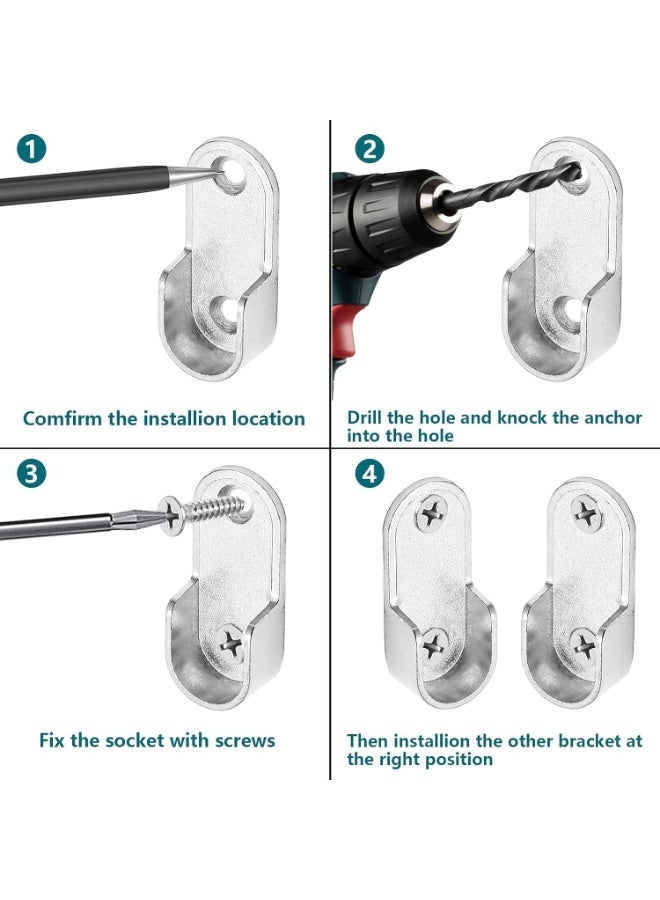 1

Comfirm the installion location

2

Drill the hole and knock the anchor into the hole

3

Fix the socket with screws

4

Then installion the other bracket at the right position