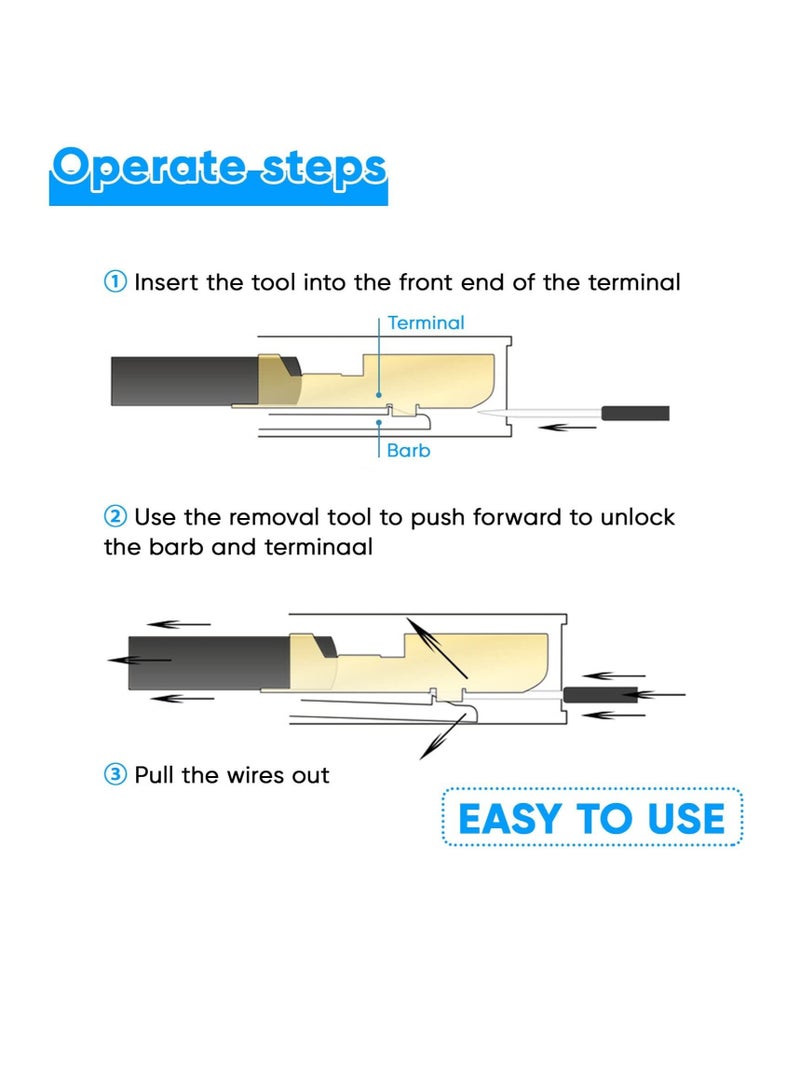 Operate steps

① Insert the tool into the front end of the terminal

Terminal

Barb

② Use the removal tool to push forward to unlock the barb and terminaal

③ Pull the wires out

EASY TO USE