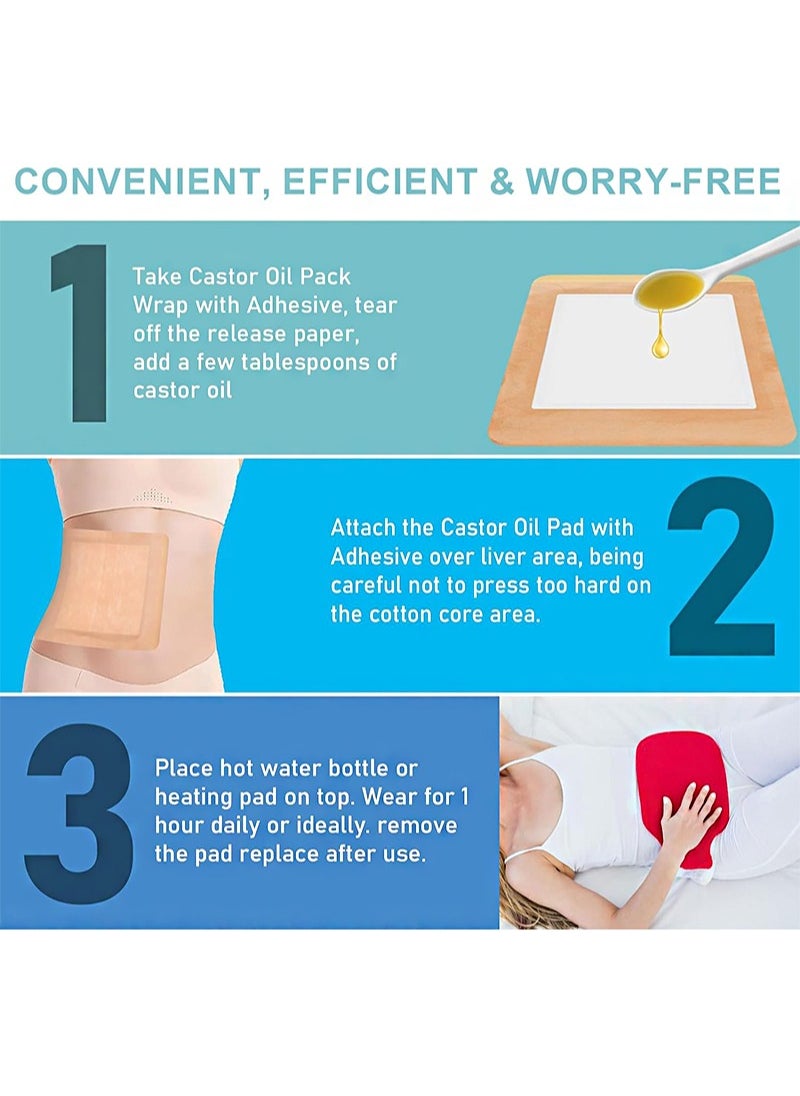 CONVENIENT, EFFICIENT & WORRY-FREE

1

Take Castor Oil Pack Wrap with Adhesive, tear off the release paper, add a few tablespoons of castor oil

Attach the Castor Oil Pad with Adhesive over liver area, being careful not to press too hard on the cotton core area.

2

3

Place hot water bottle or heating pad on top. Wear for 1 hour daily or ideally. remove the pad replace after use.