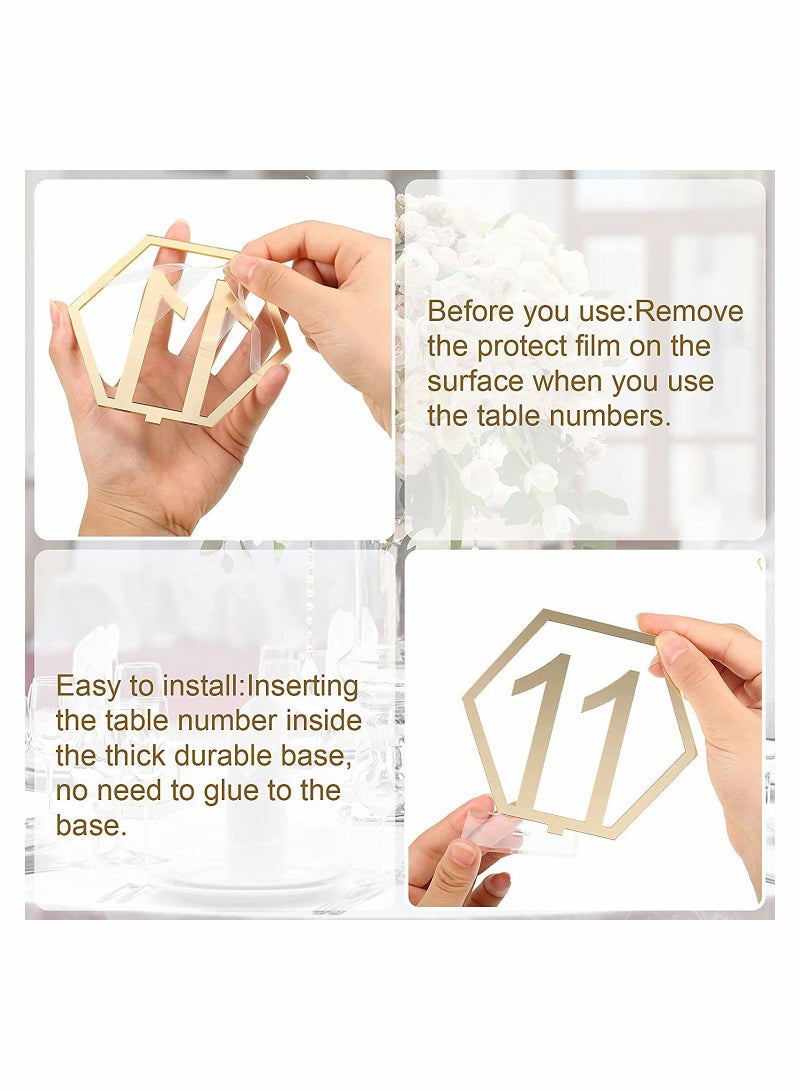 11

Before you use:Remove the protect film on the surface when you use the table numbers.

Easy to install:Inserting the table number inside the thick durable base, no need to glue to the base.

11