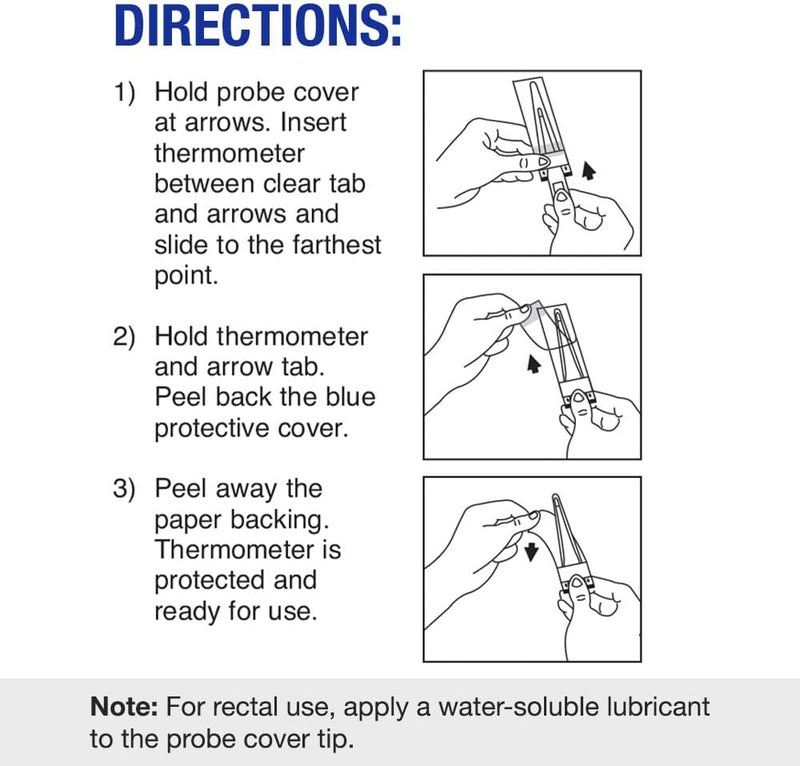 DIRECTIONS:

1) Hold probe cover at arrows. Insert thermometer between clear tab and arrows and slide to the farthest point.

2) Hold thermometer and arrow tab. Peel back the blue protective cover.

3) Peel away the paper backing. Thermometer is protected and ready for use.

Note: For rectal use, apply a water-soluble lubricant to the probe cover tip.