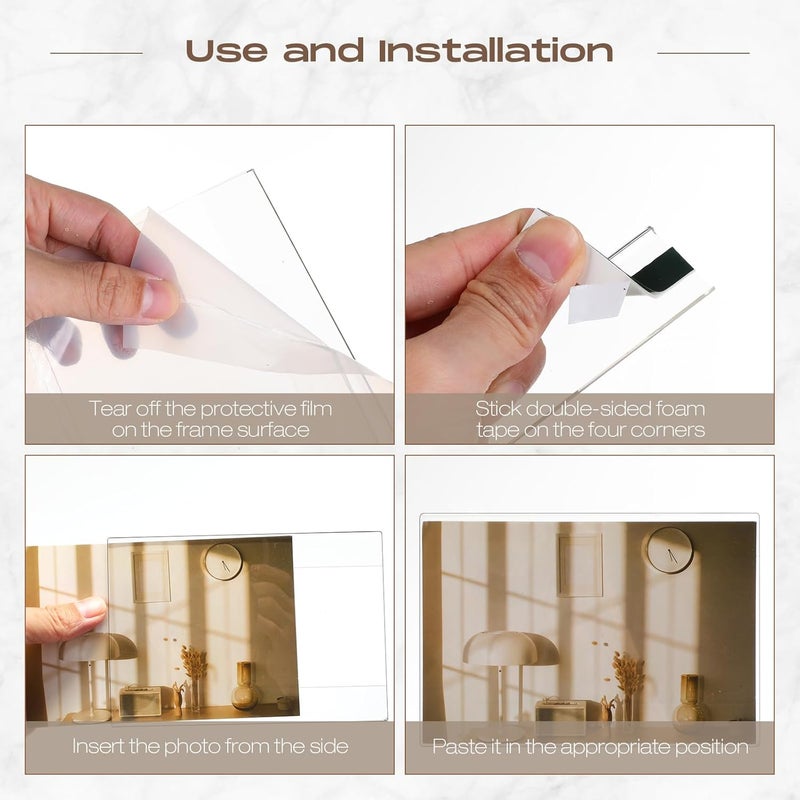 Use and Installation

Tear off the protective film on the frame surface

Stick double-sided foam tape on the four corners

Insert the photo from the side

Paste it in the appropriate position