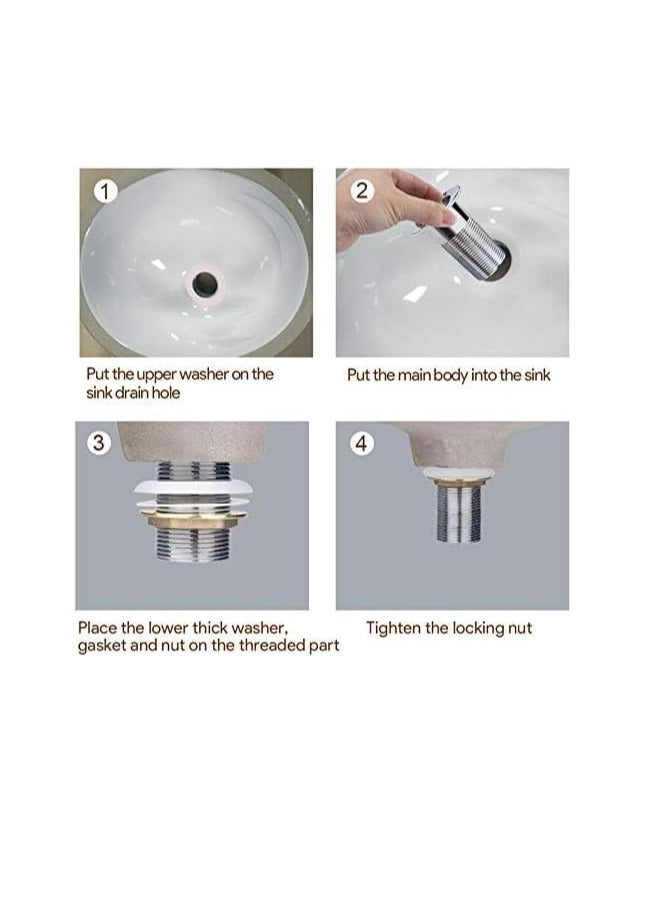 1

Put the upper washer on the sink drain hole

2

Put the main body into the sink

3

Place the lower thick washer, gasket and nut on the threaded part

4

Tighten the locking nut